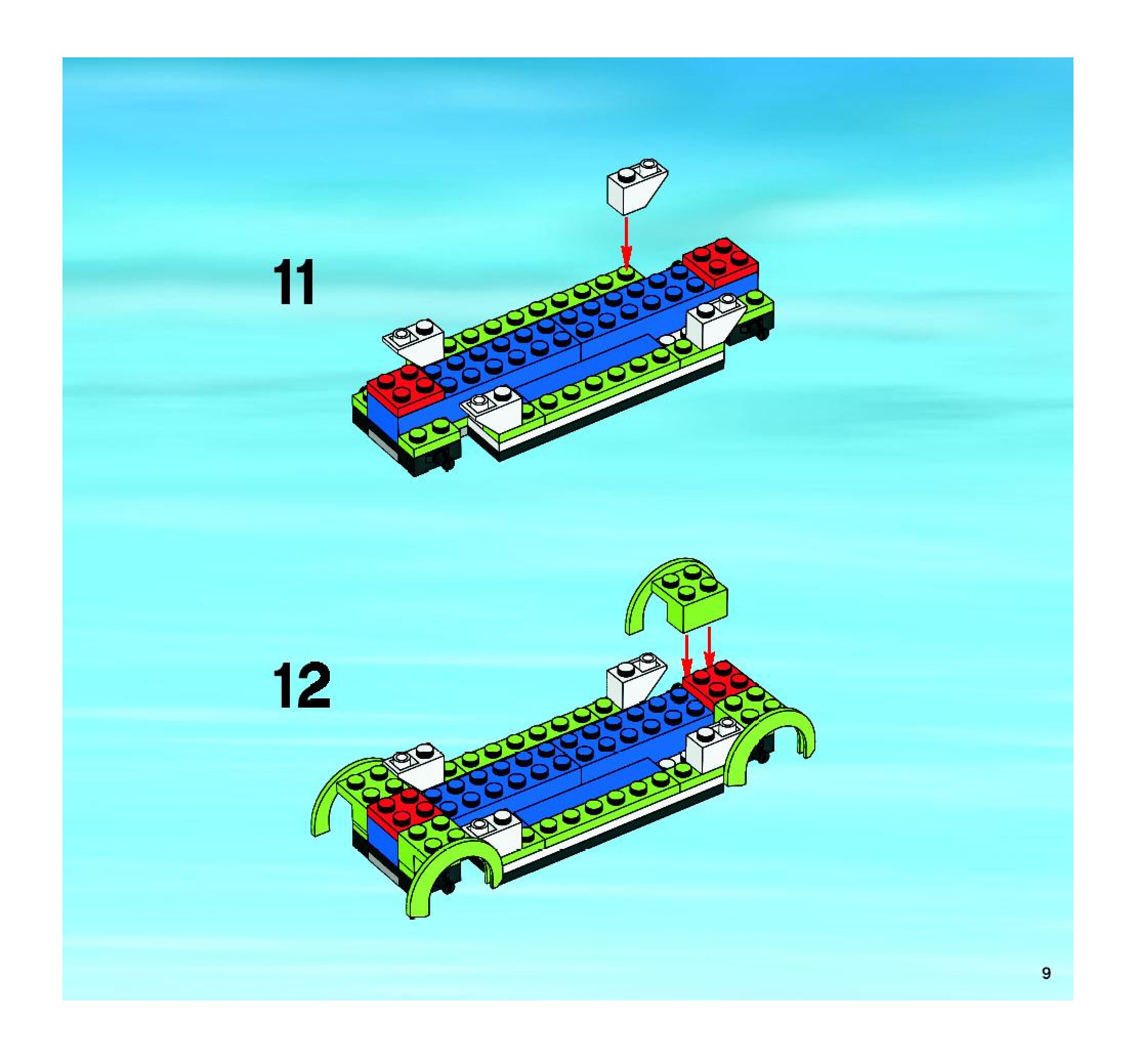 11

12

9