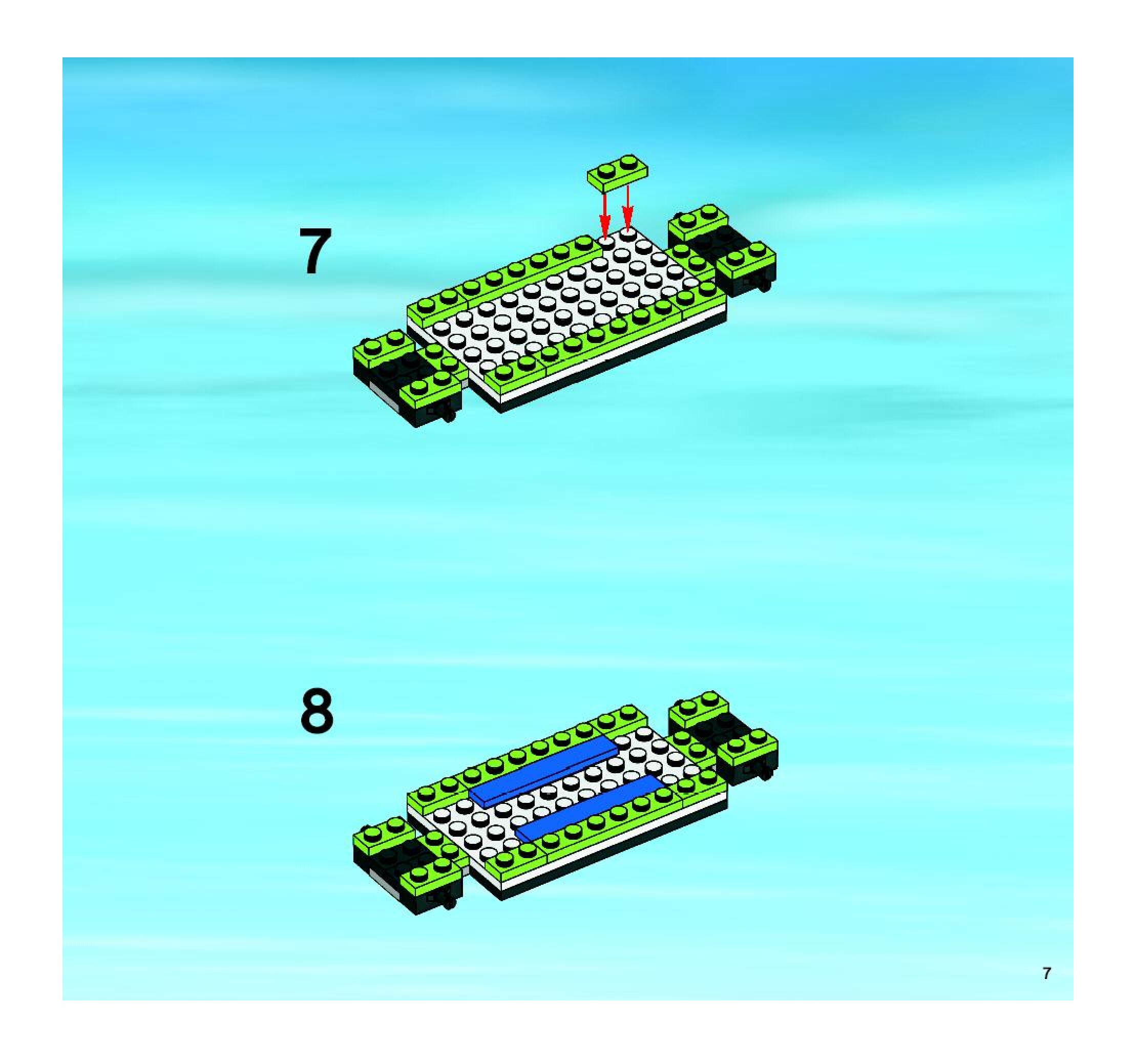 7

8

7