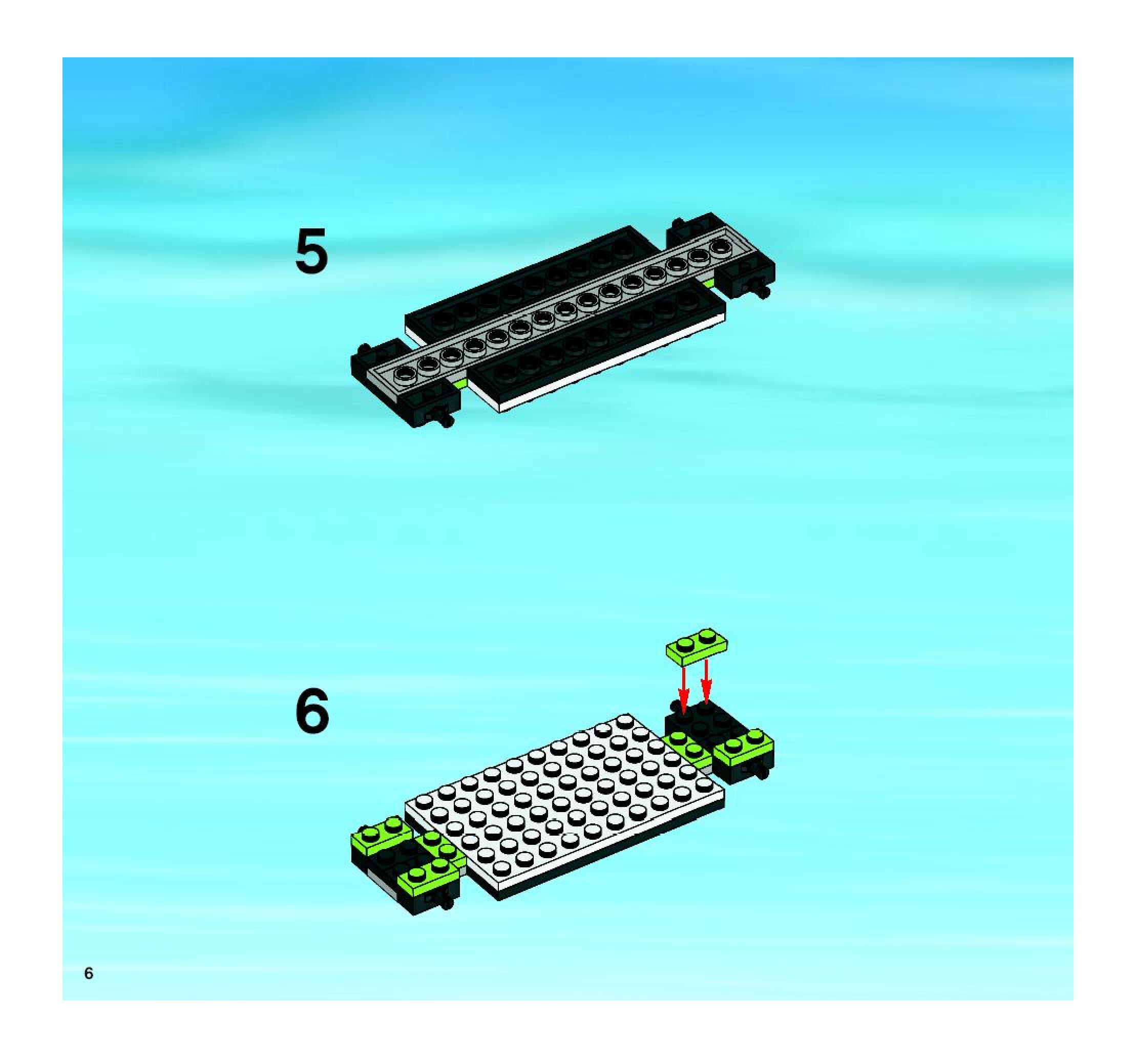 5

6

6