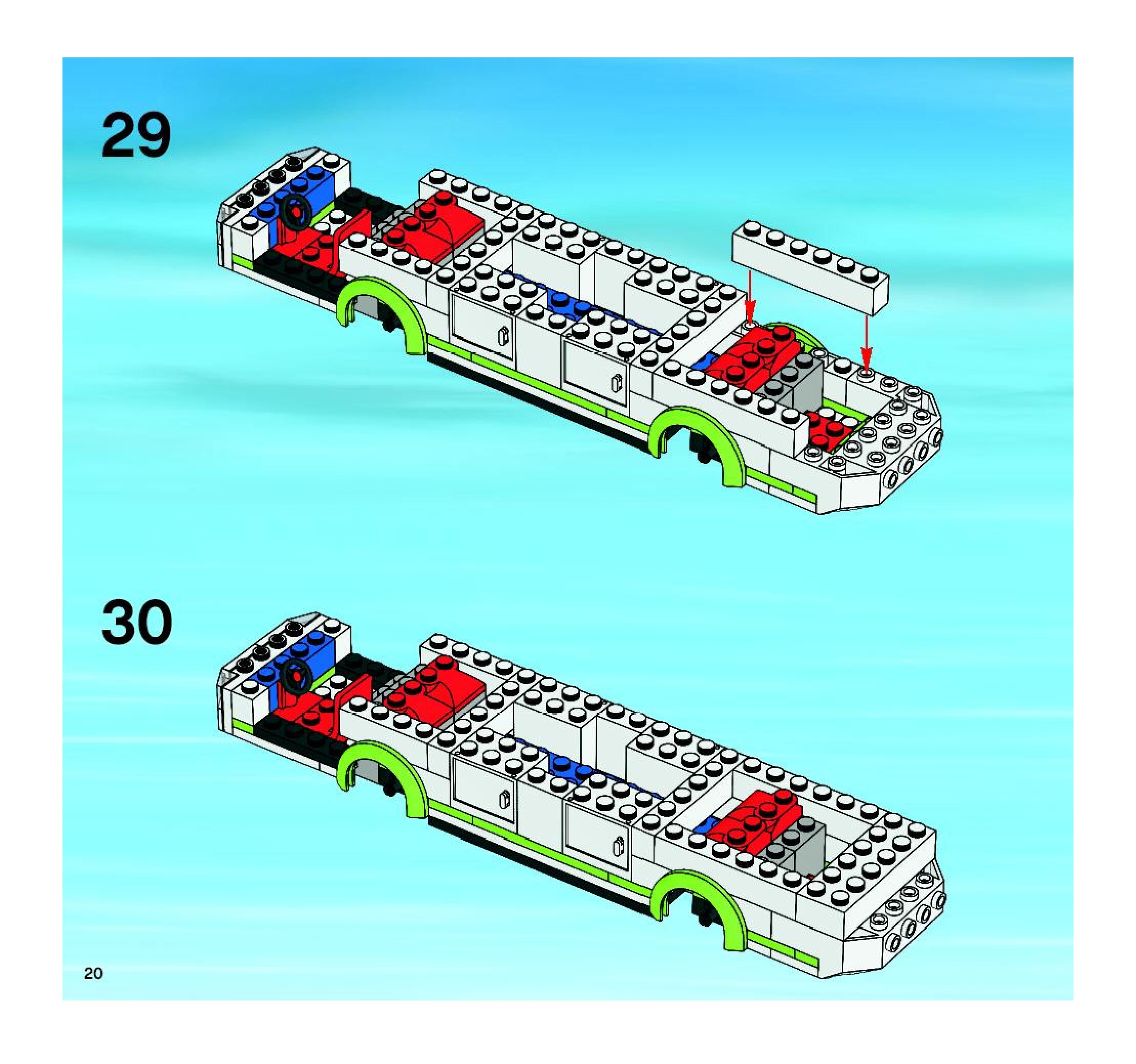 29

30

20