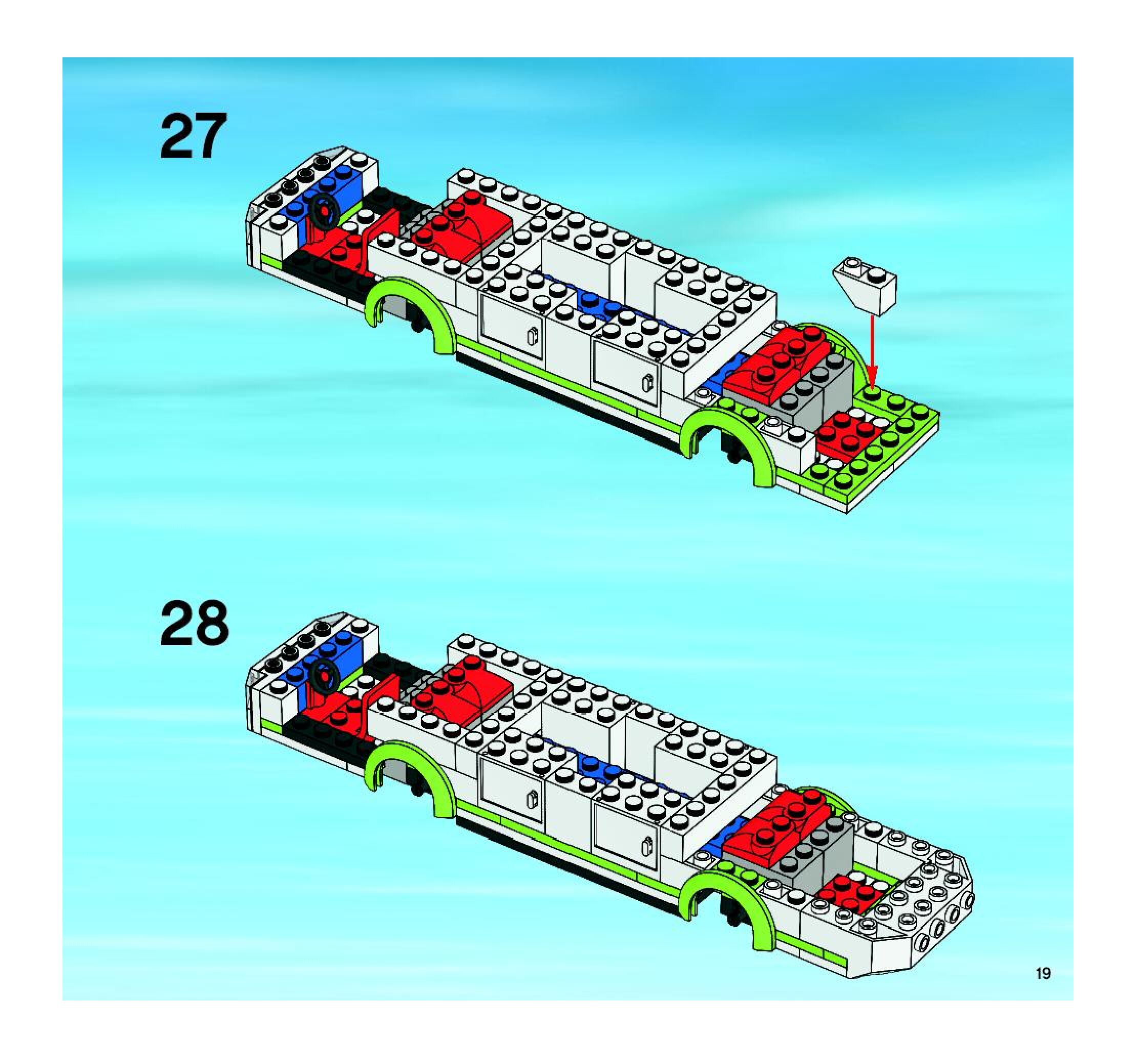 27

28

19