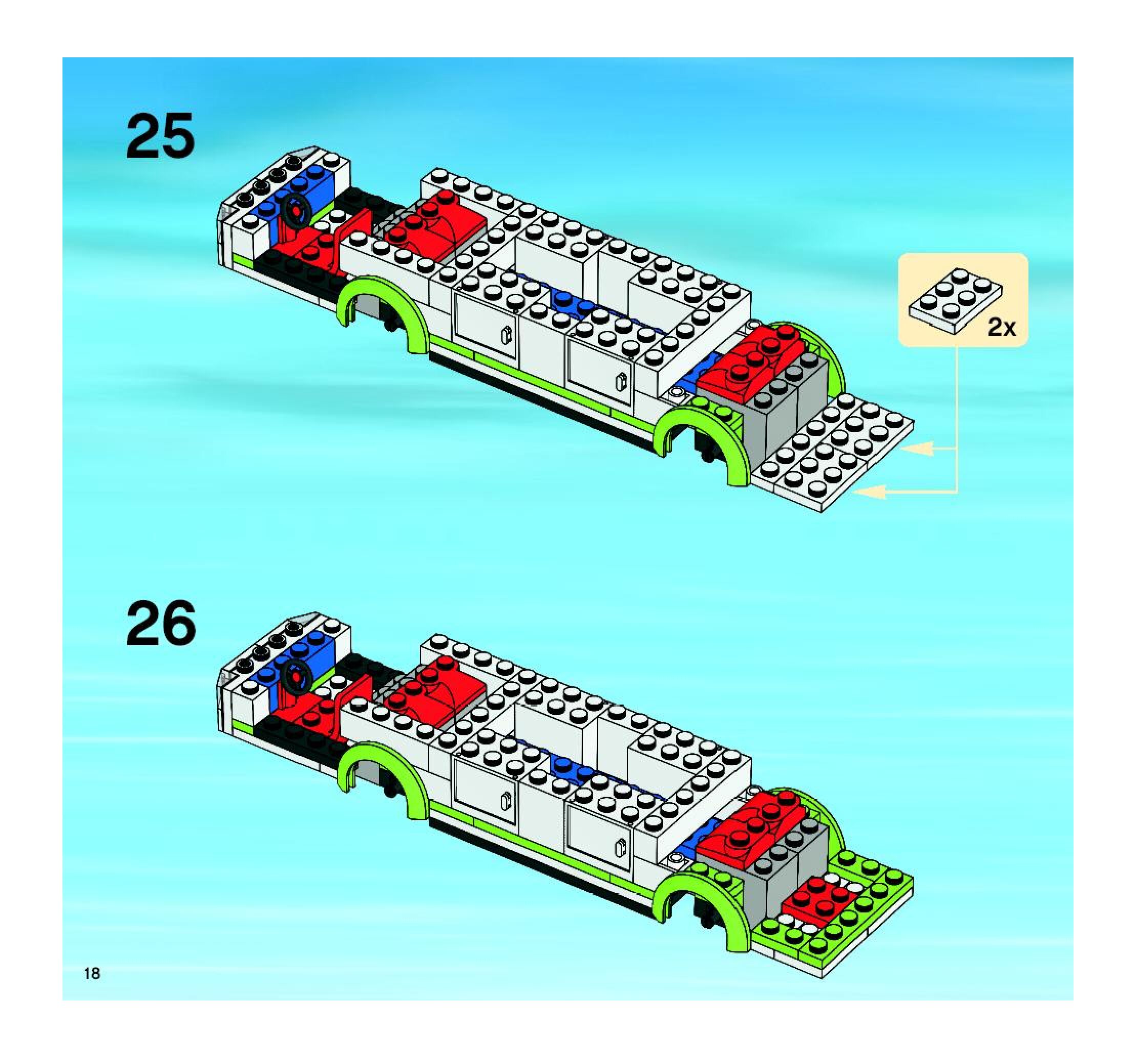 25

2x

26

18