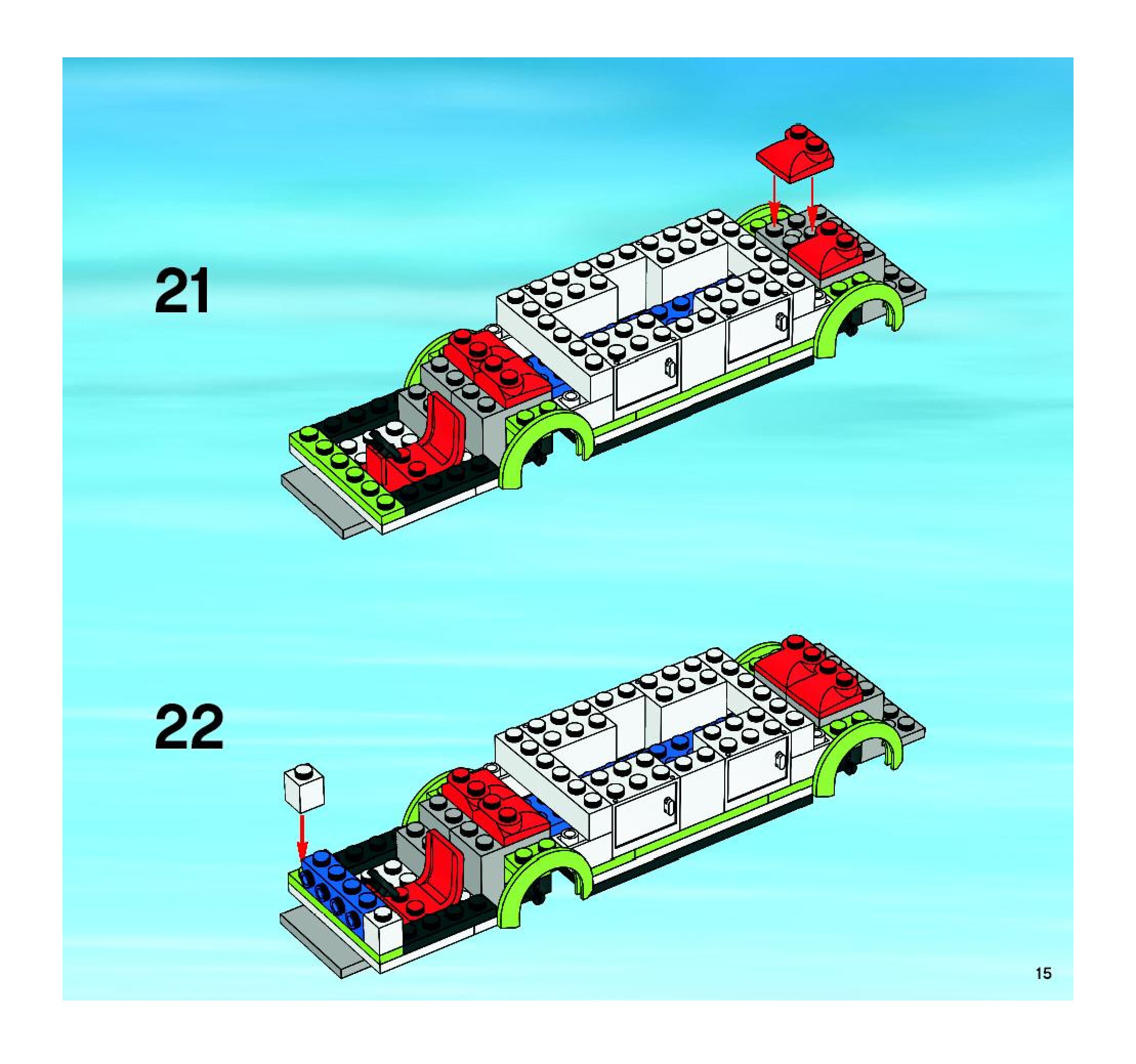 21

22

15