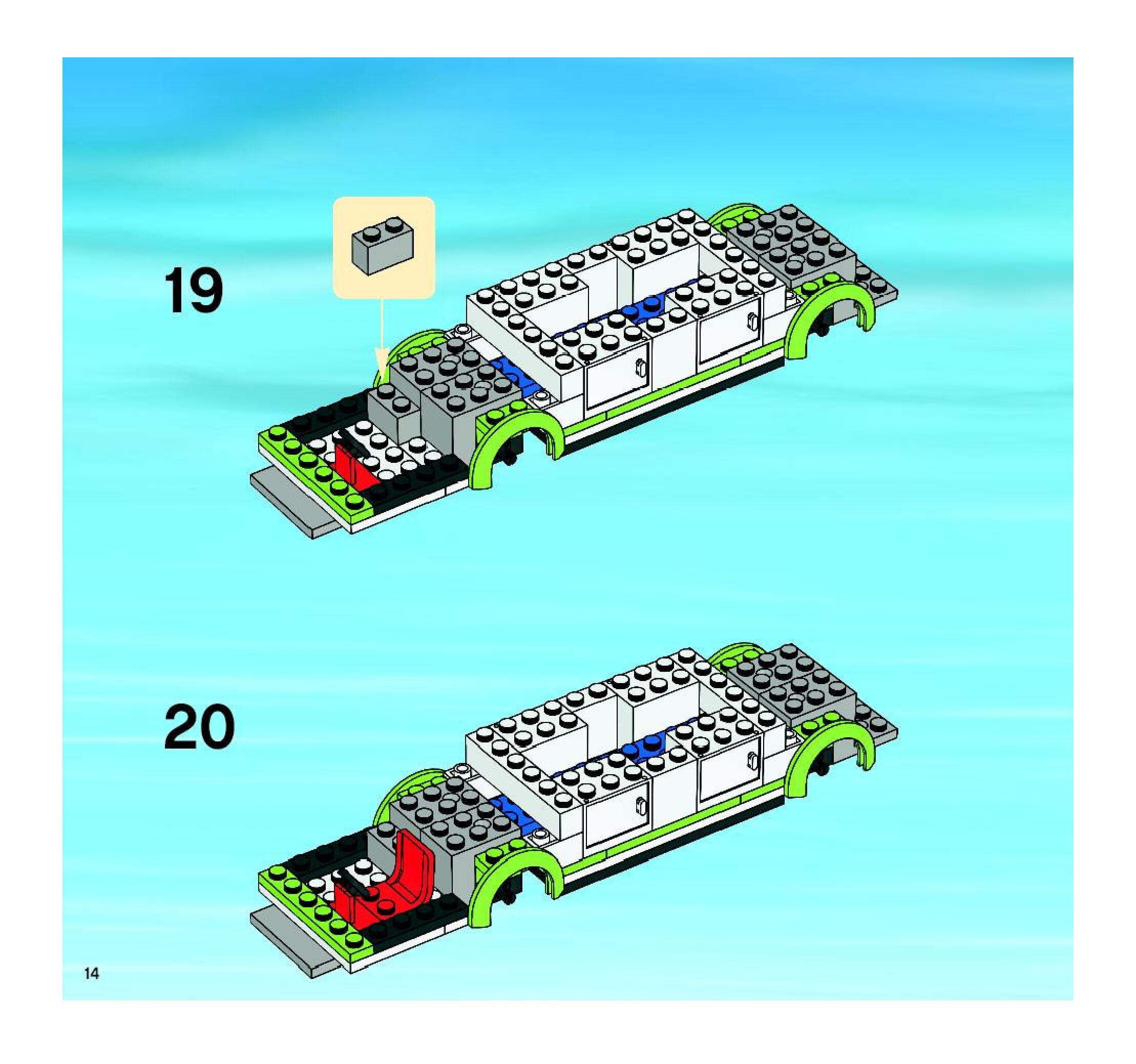 19

20

14