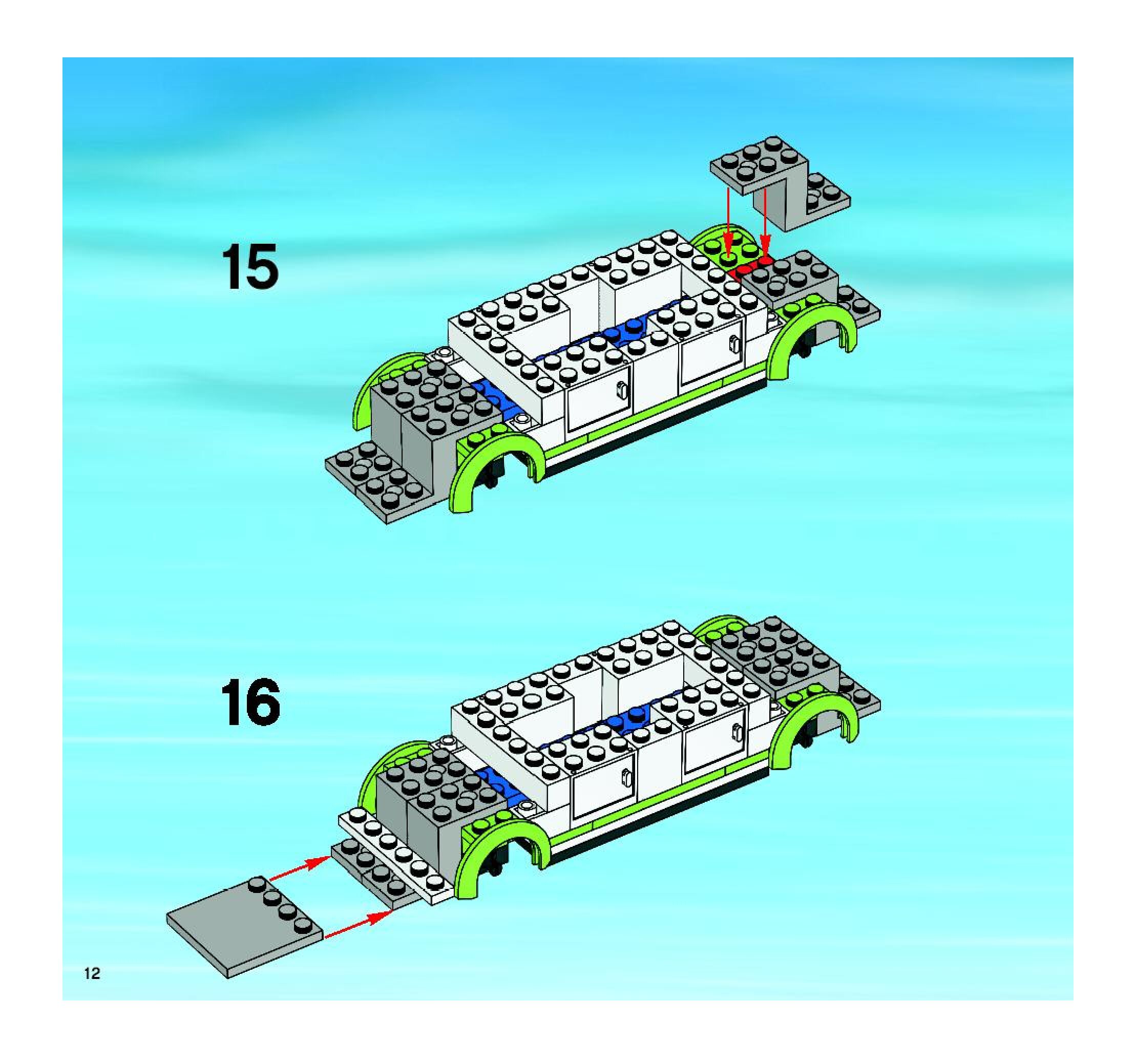 15

16

12