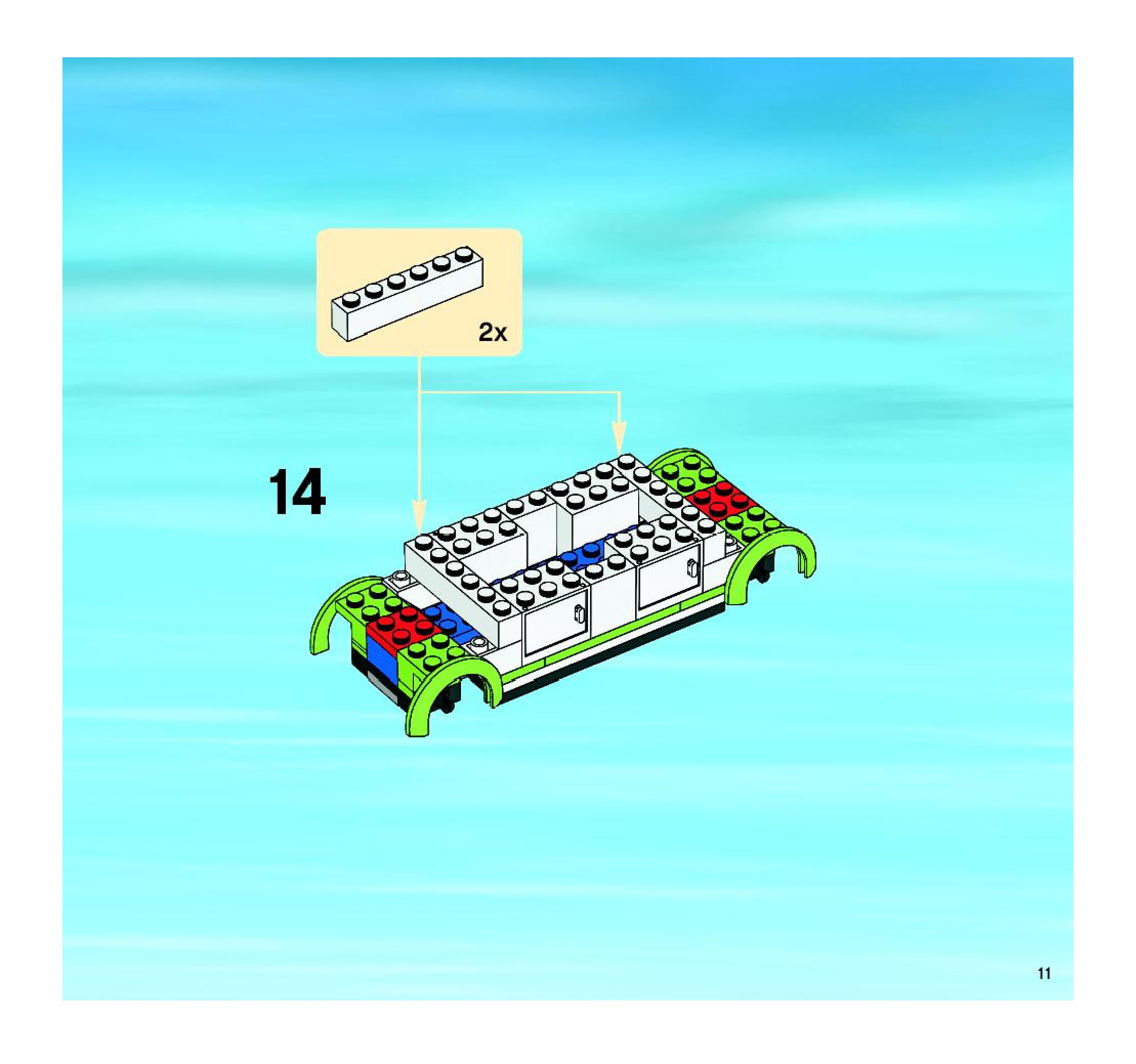 2x

14

11