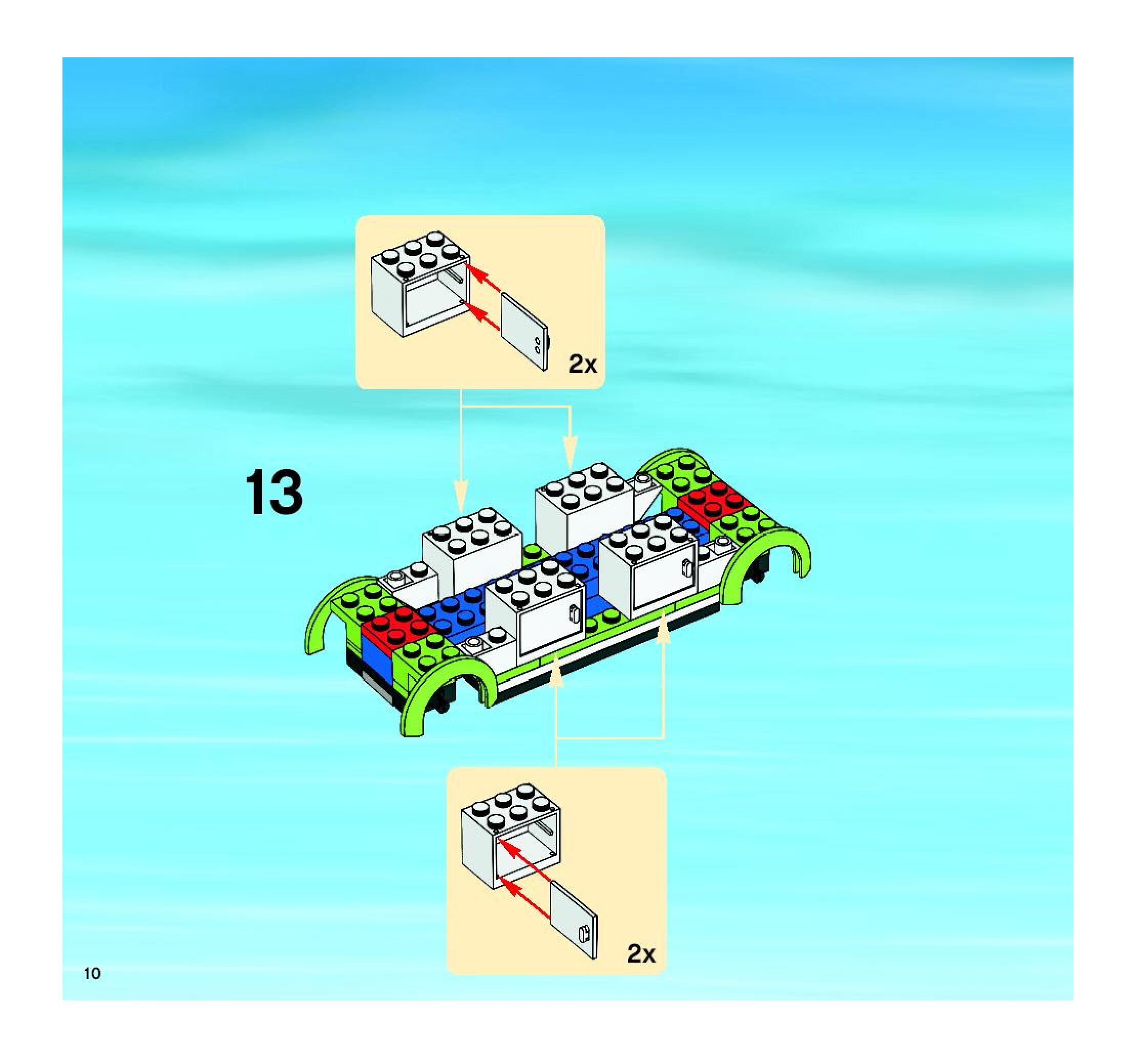 2x

13

2x

10