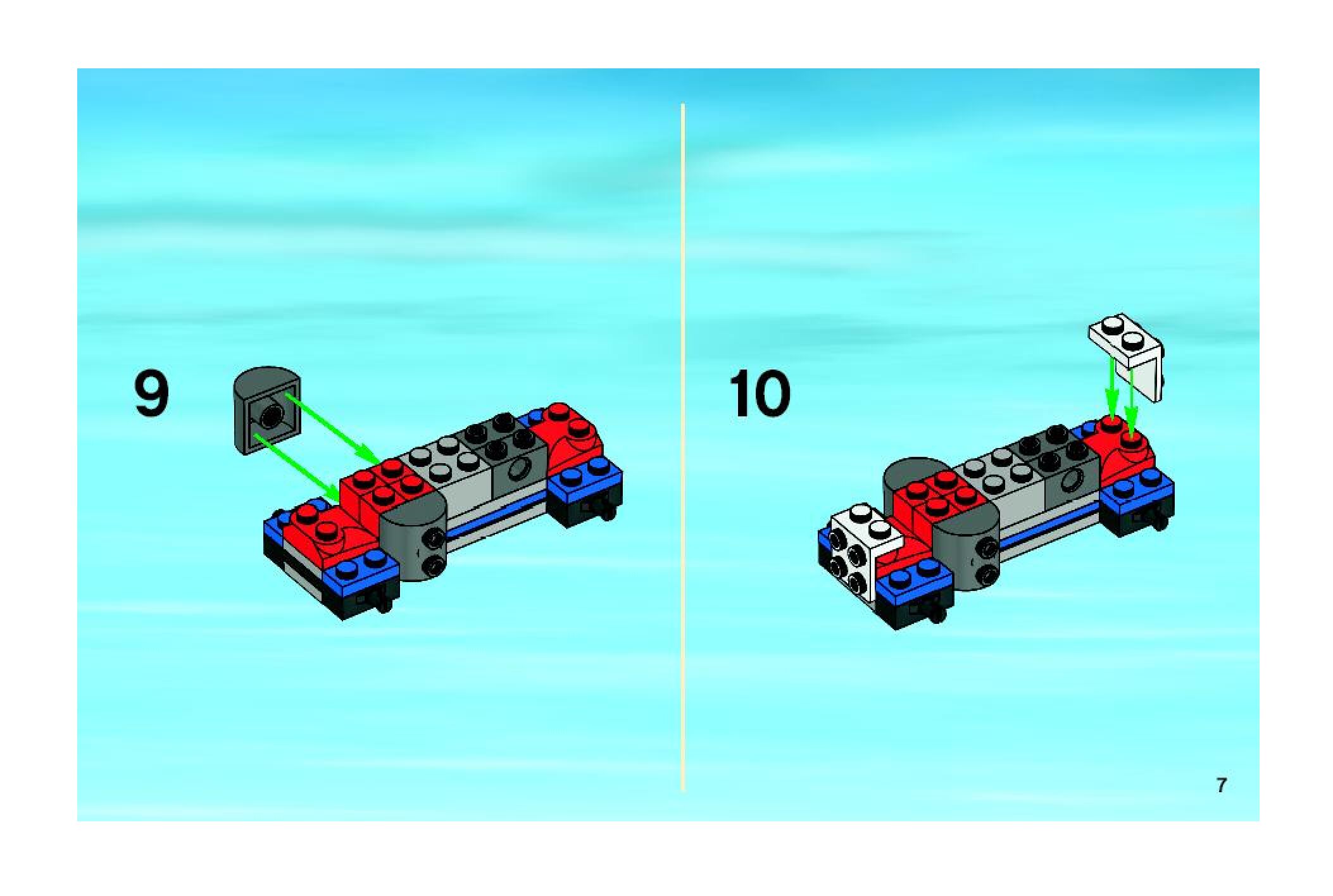 9

10

7