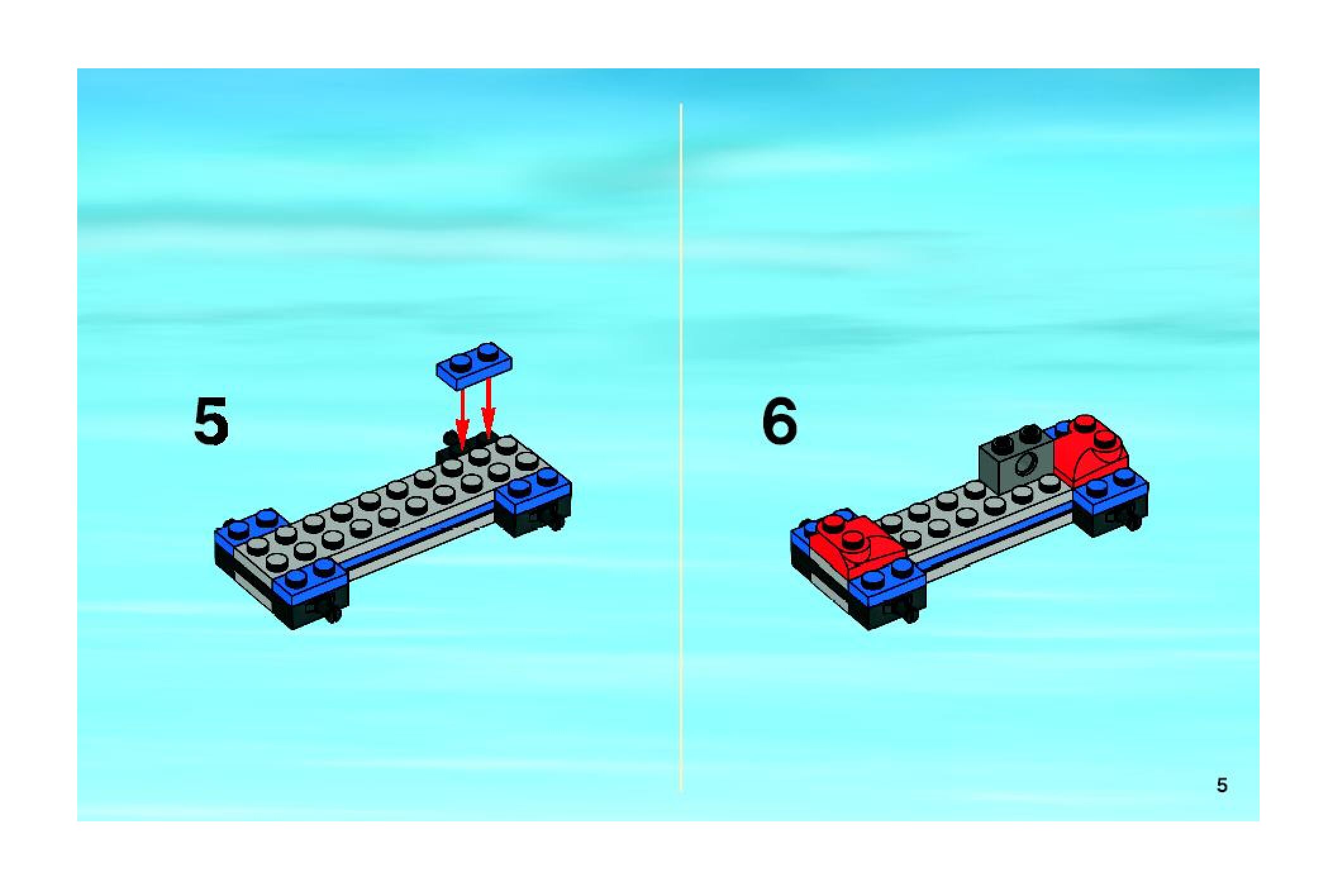 5

6

5