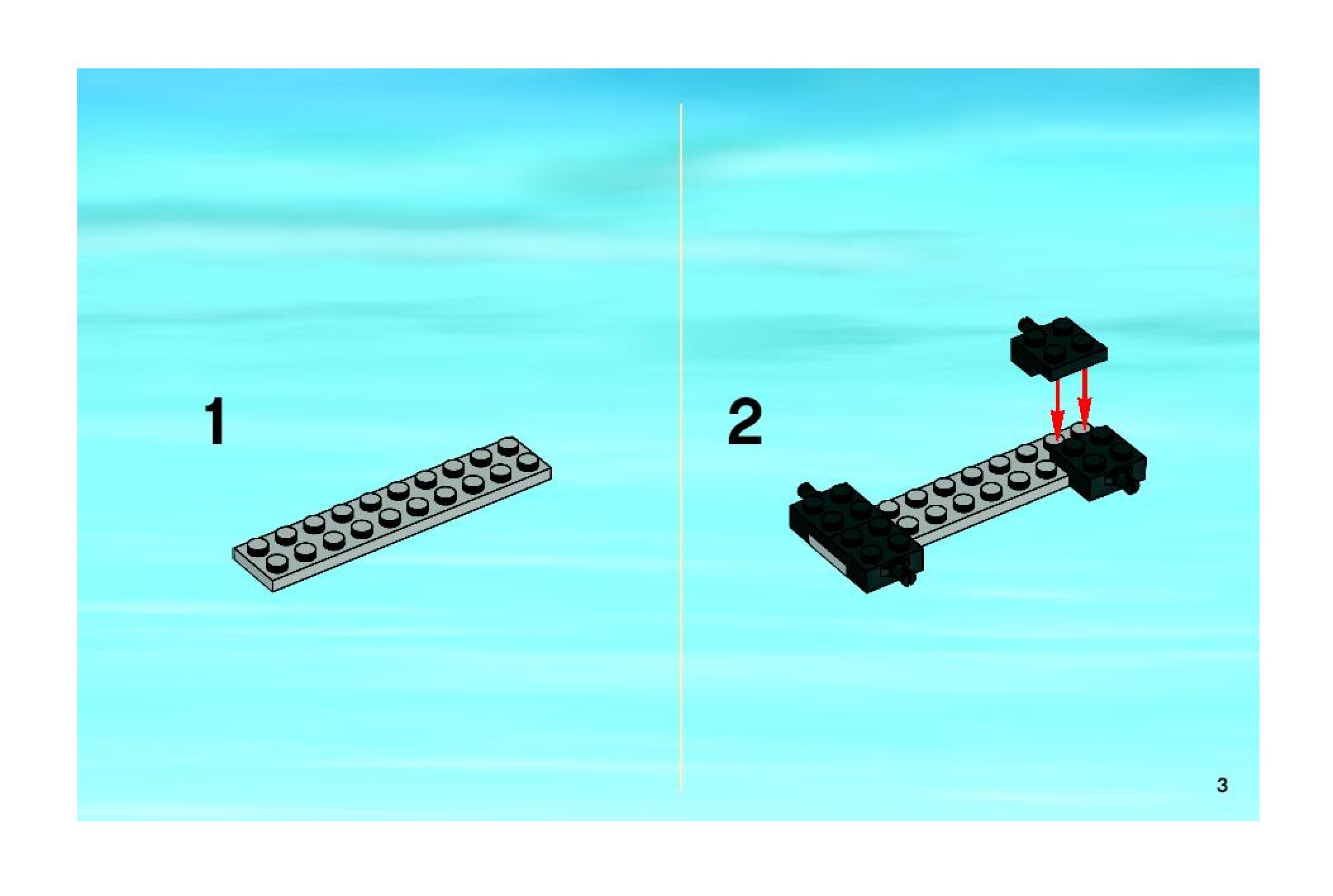 1

2

3