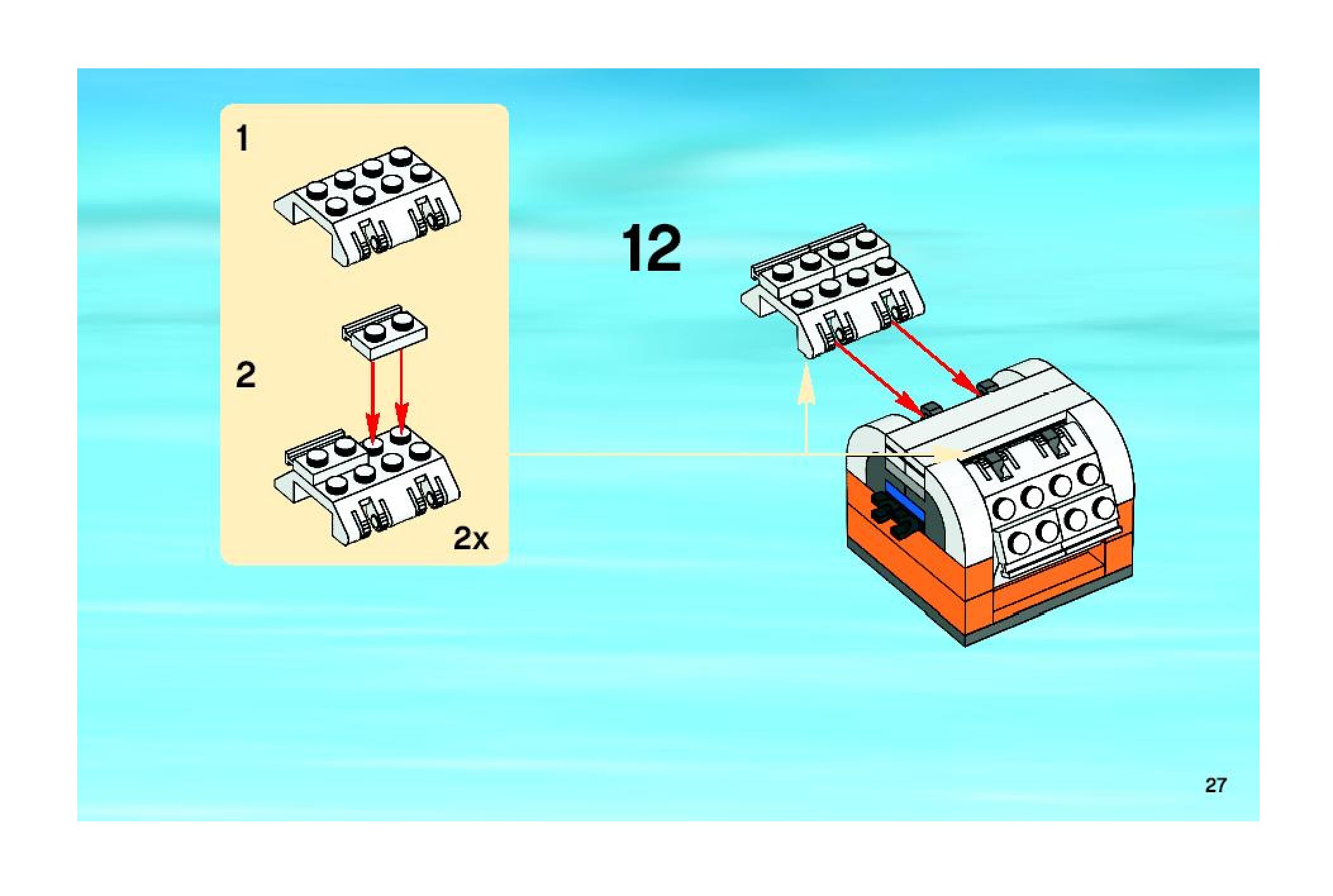 1

2

2x

12

27