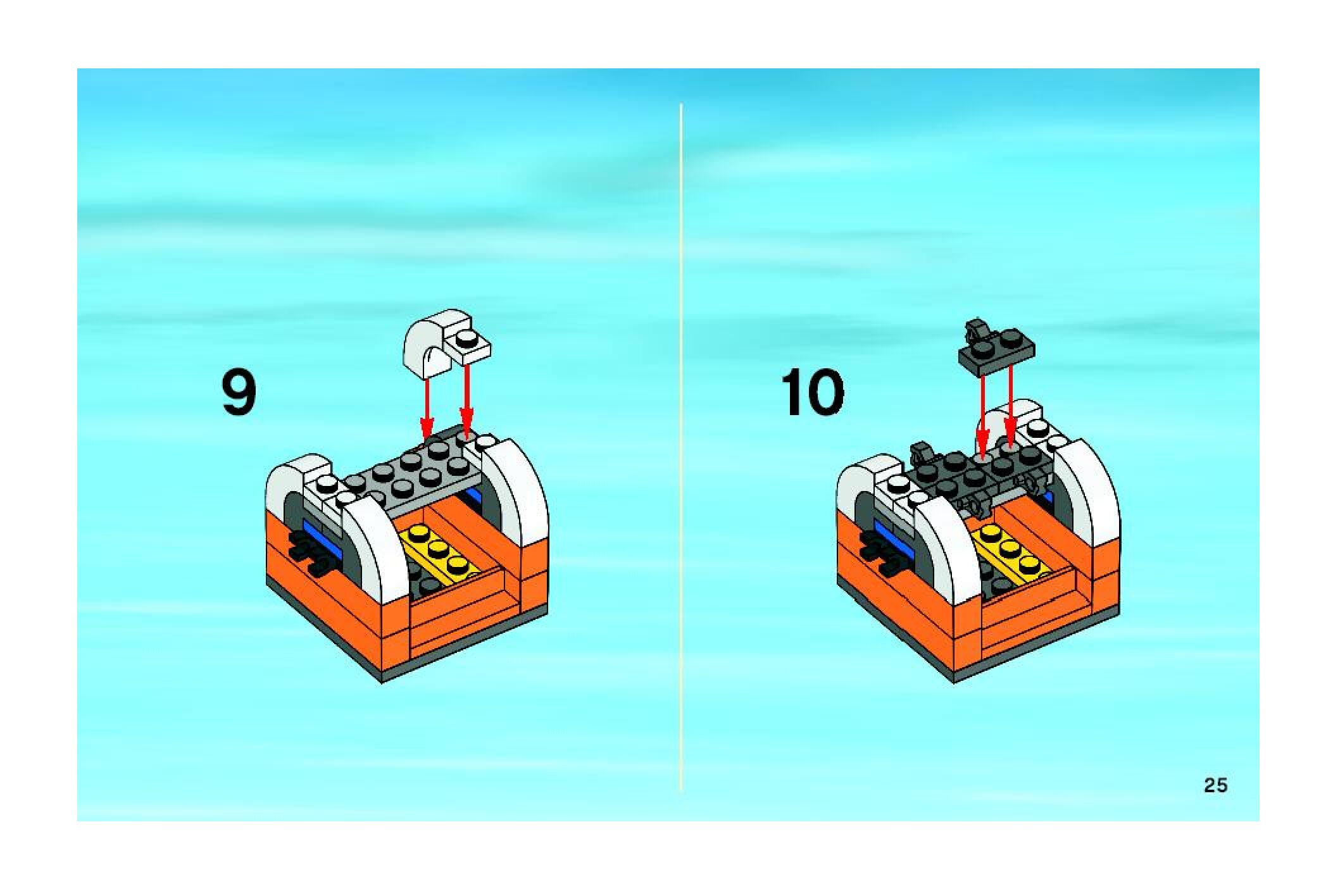 9

10

25