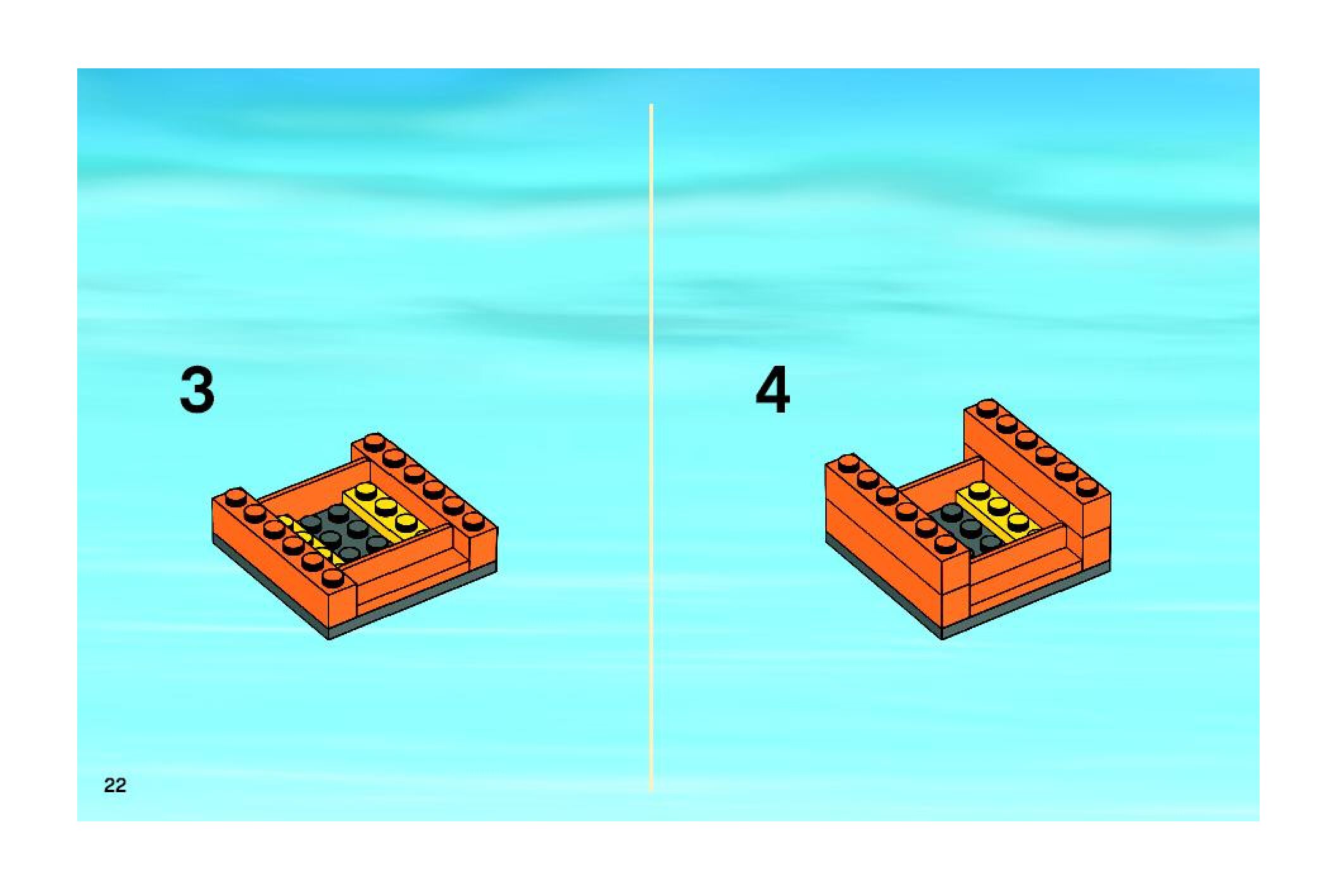 3

4

22