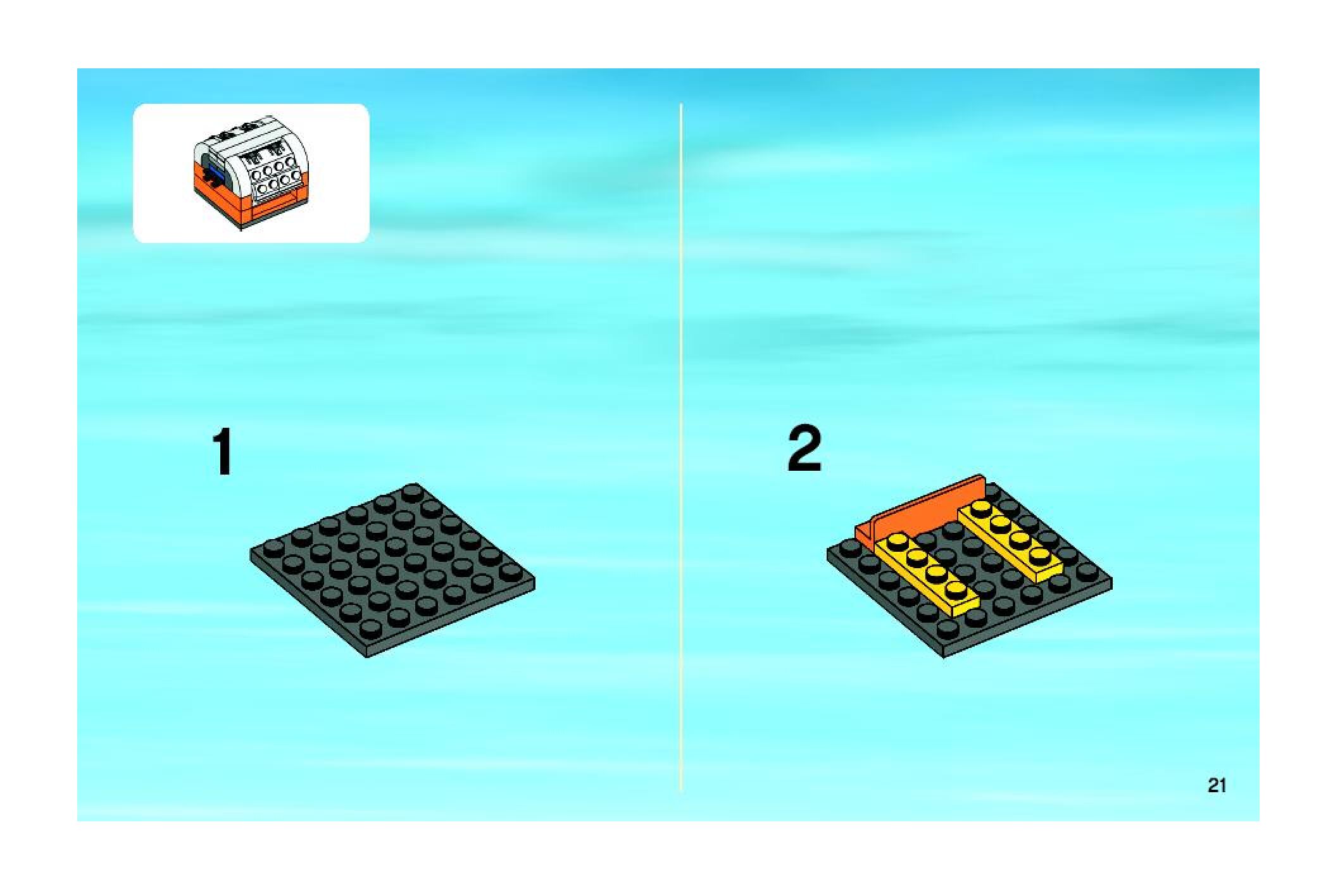 1

2

21