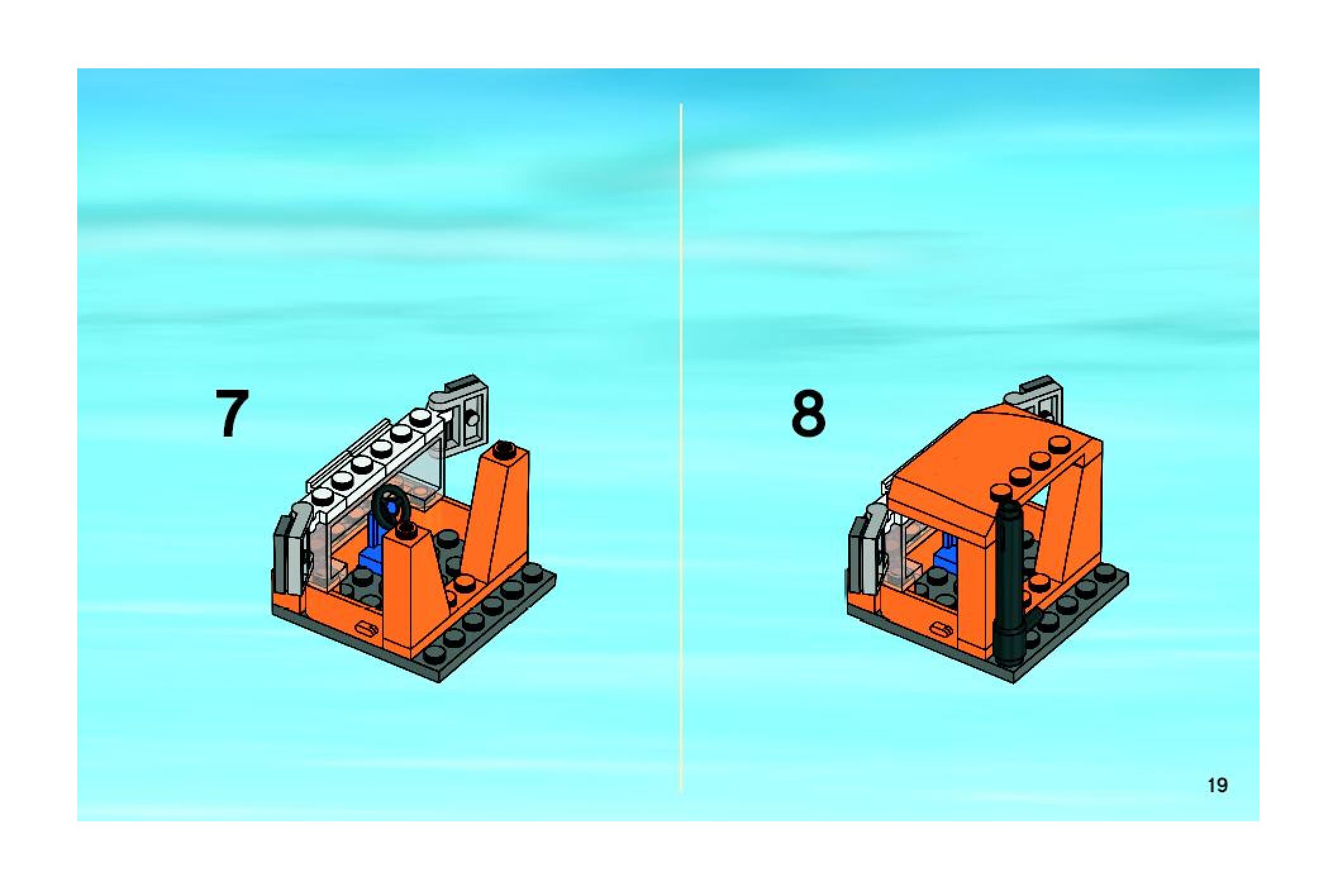 7

8

19