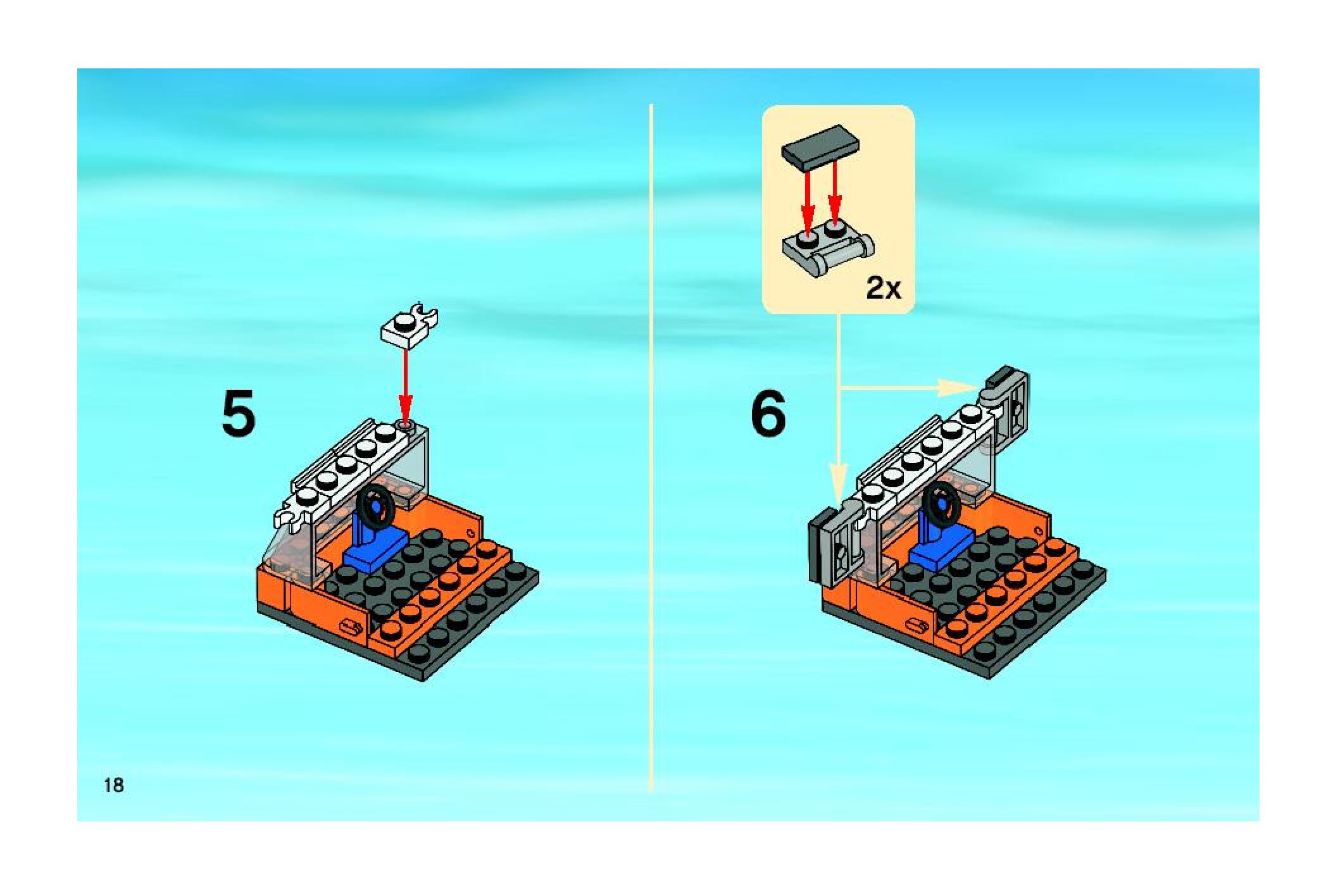 5

2x

6

18