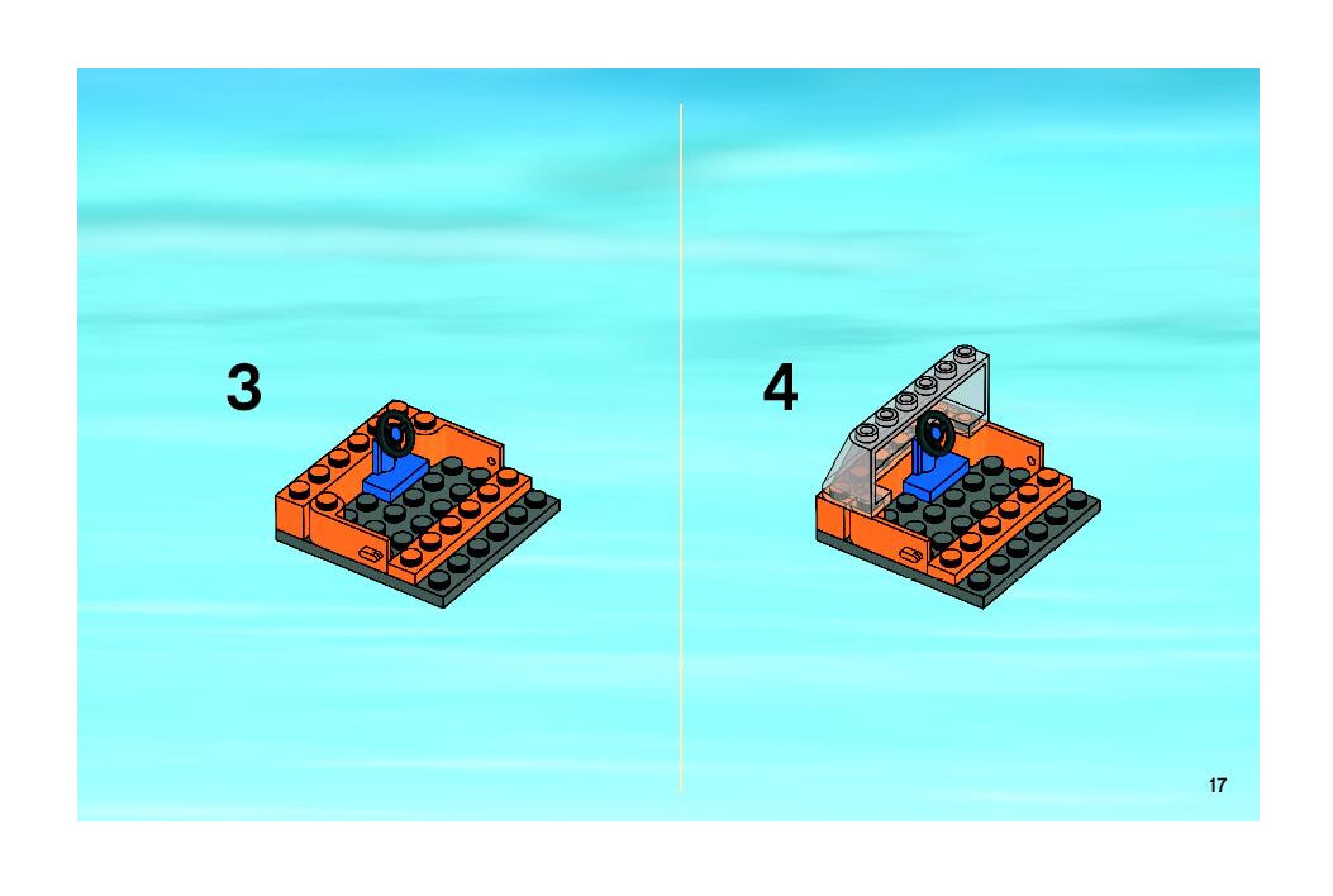 3

4

17