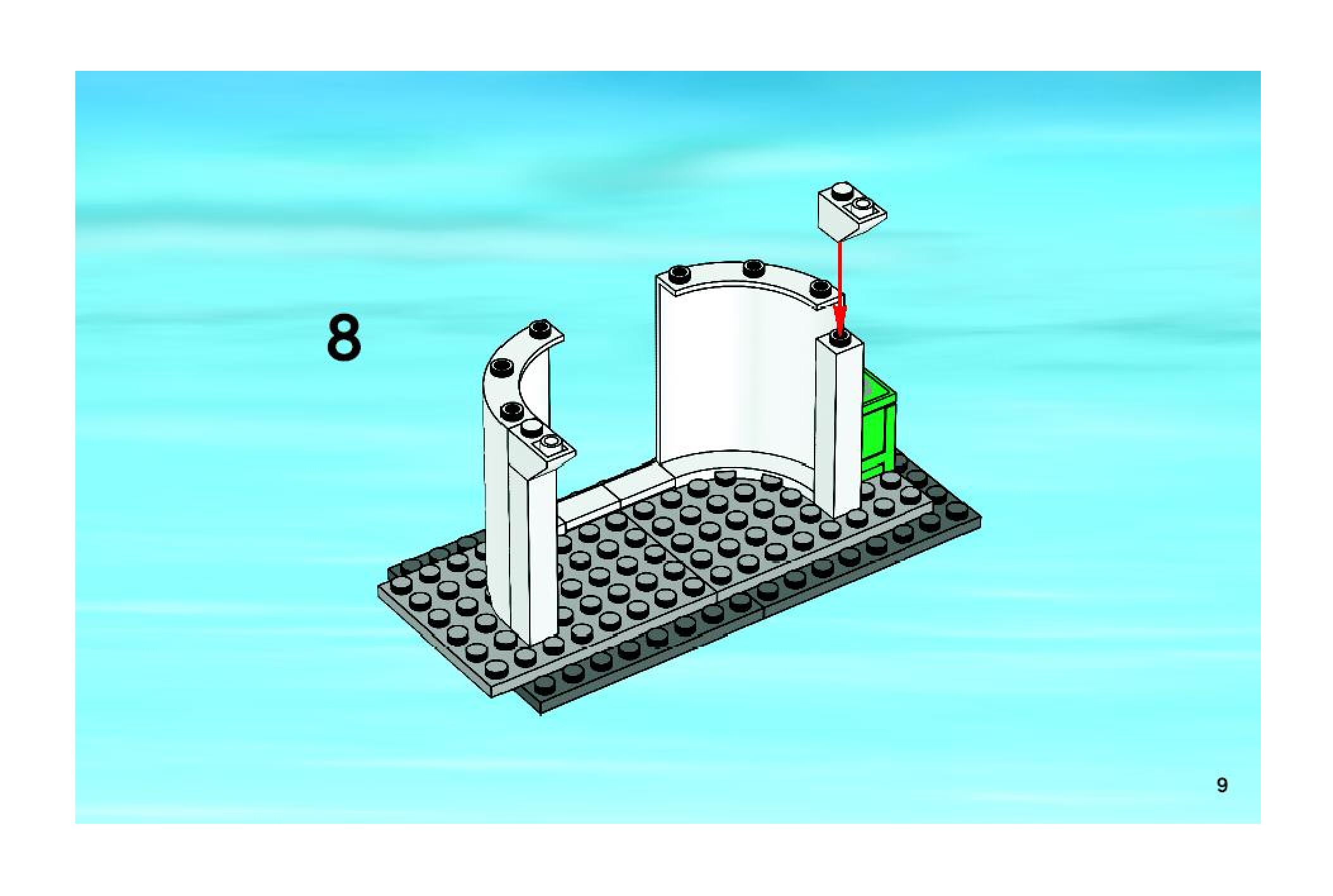 8

9