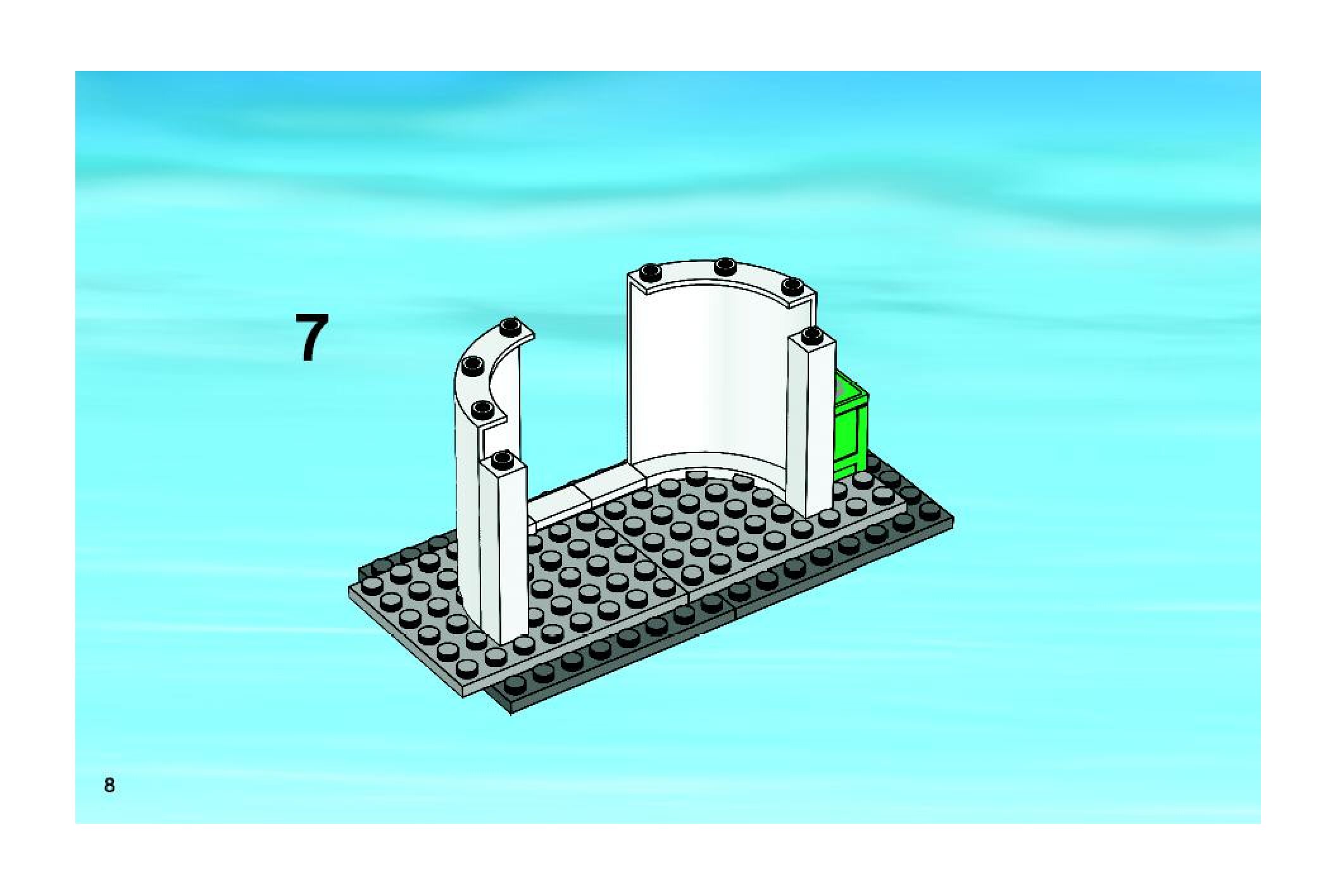 7

8