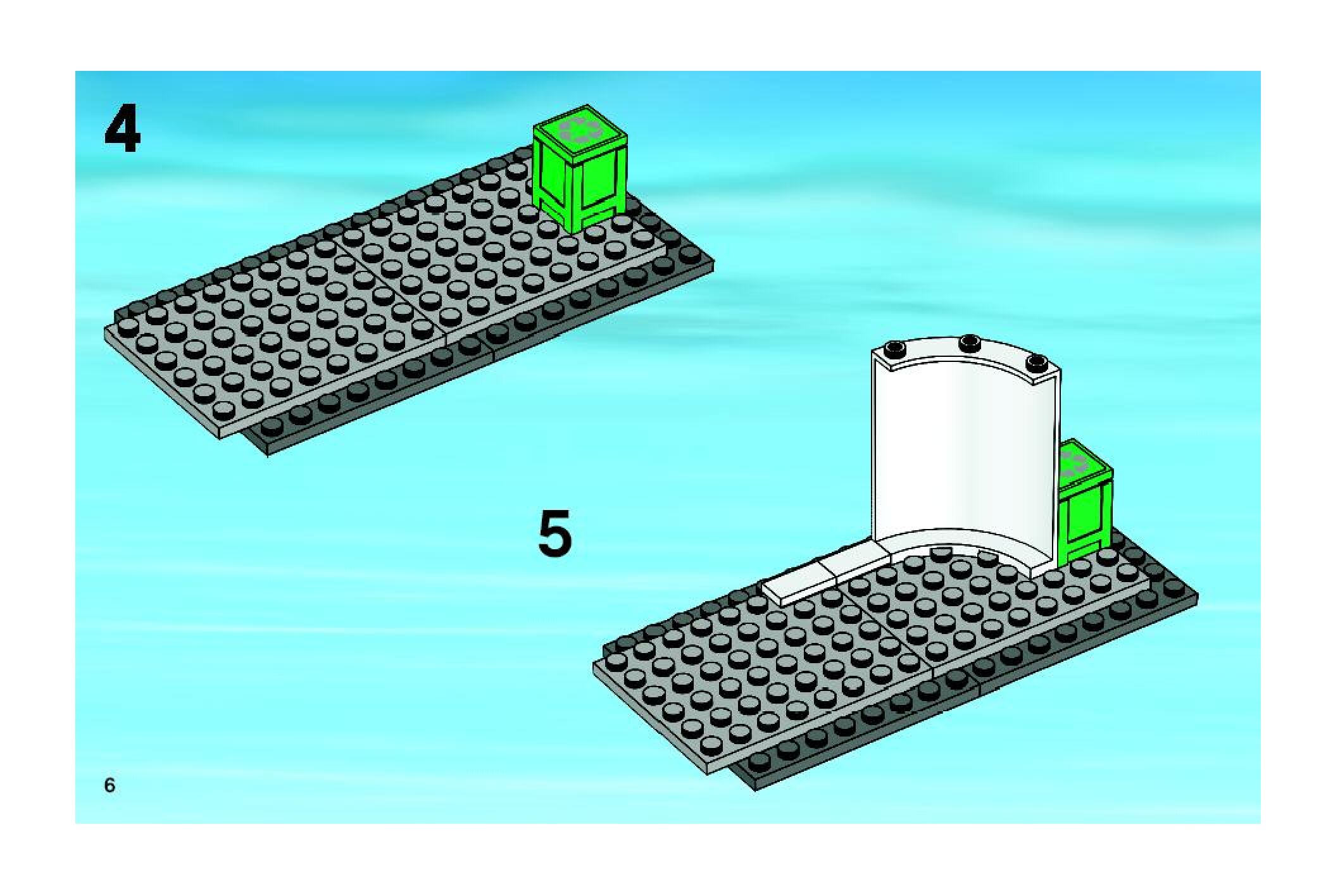 4

5

6