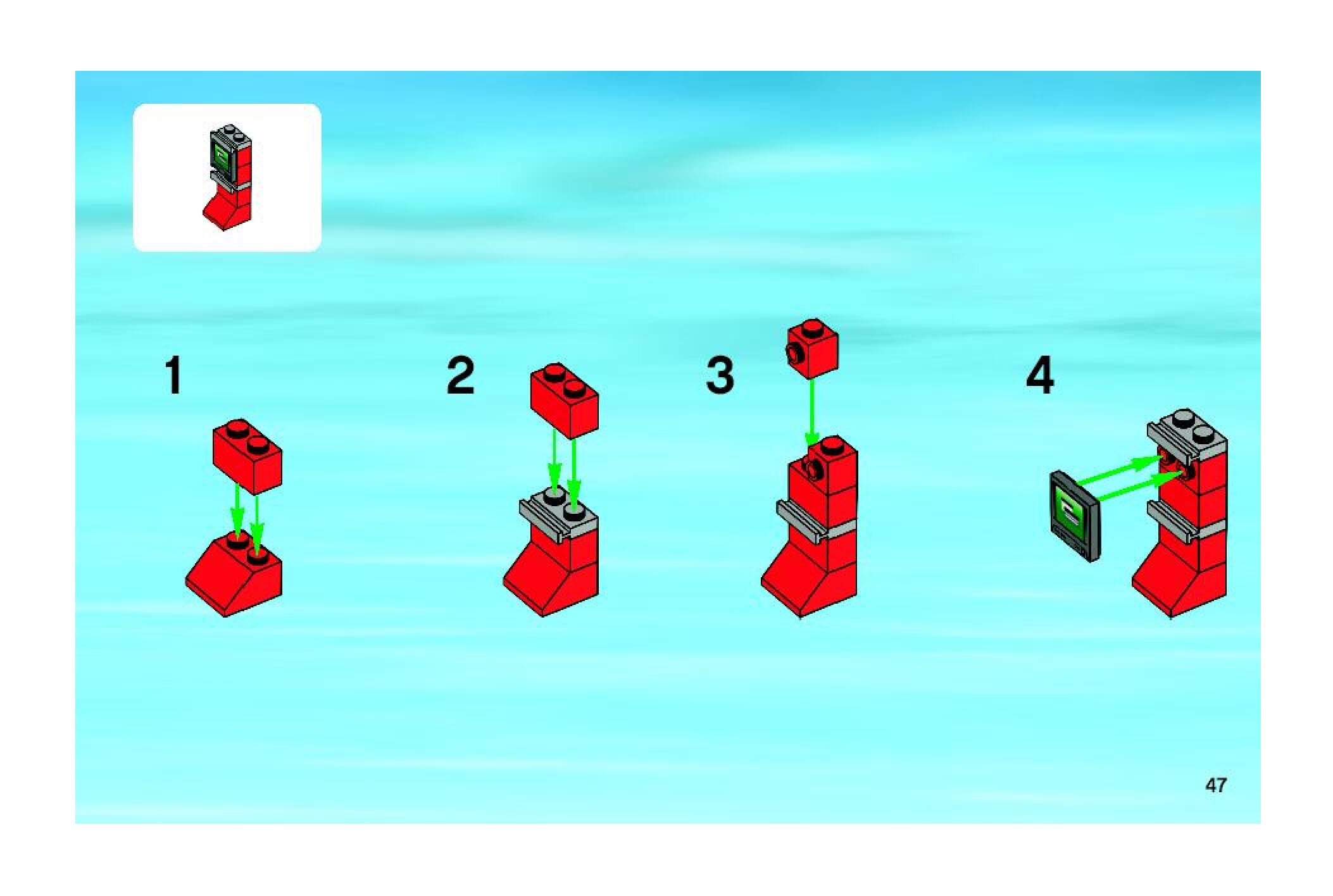 1

2

3

4

47