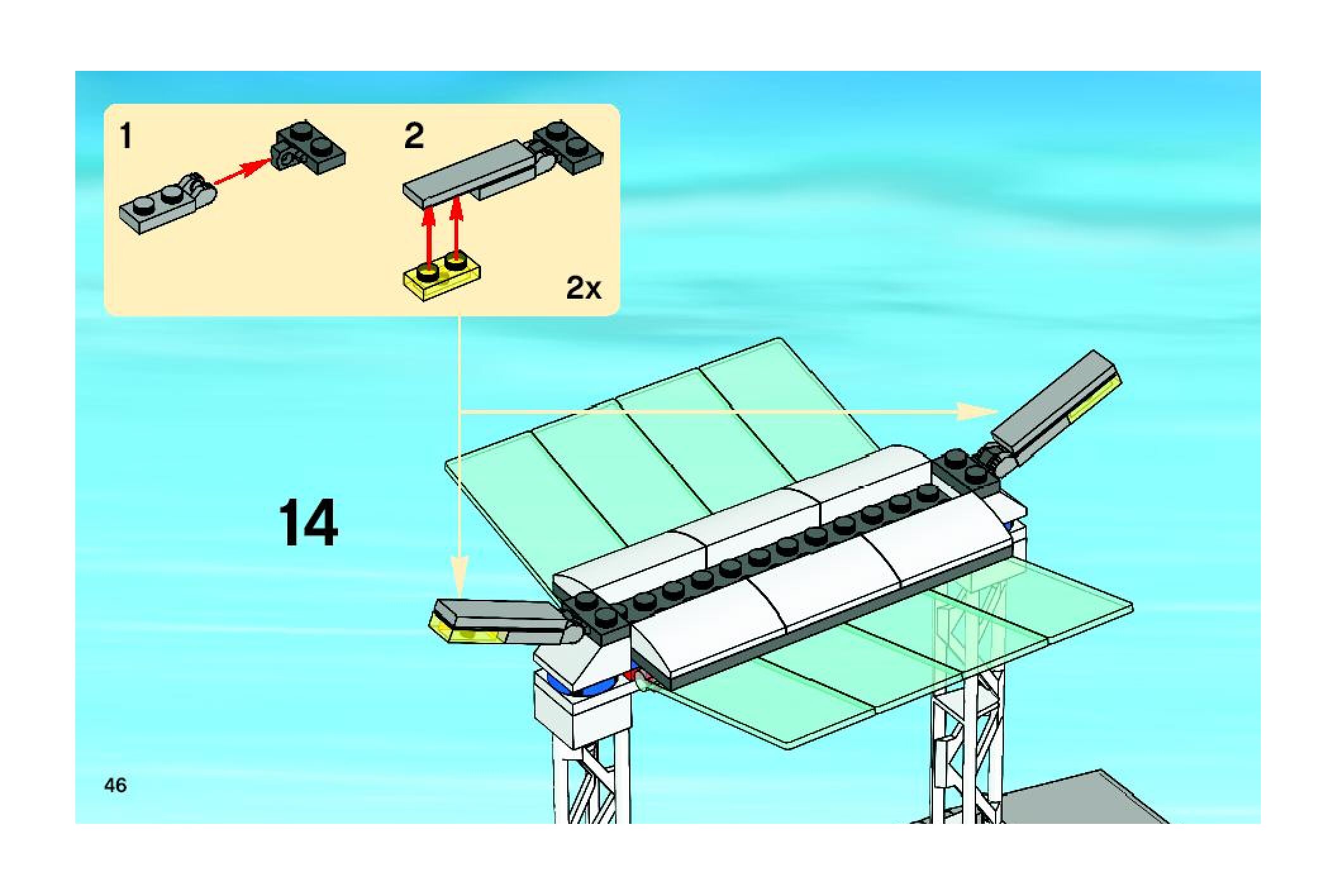 1

2

2x

14

46