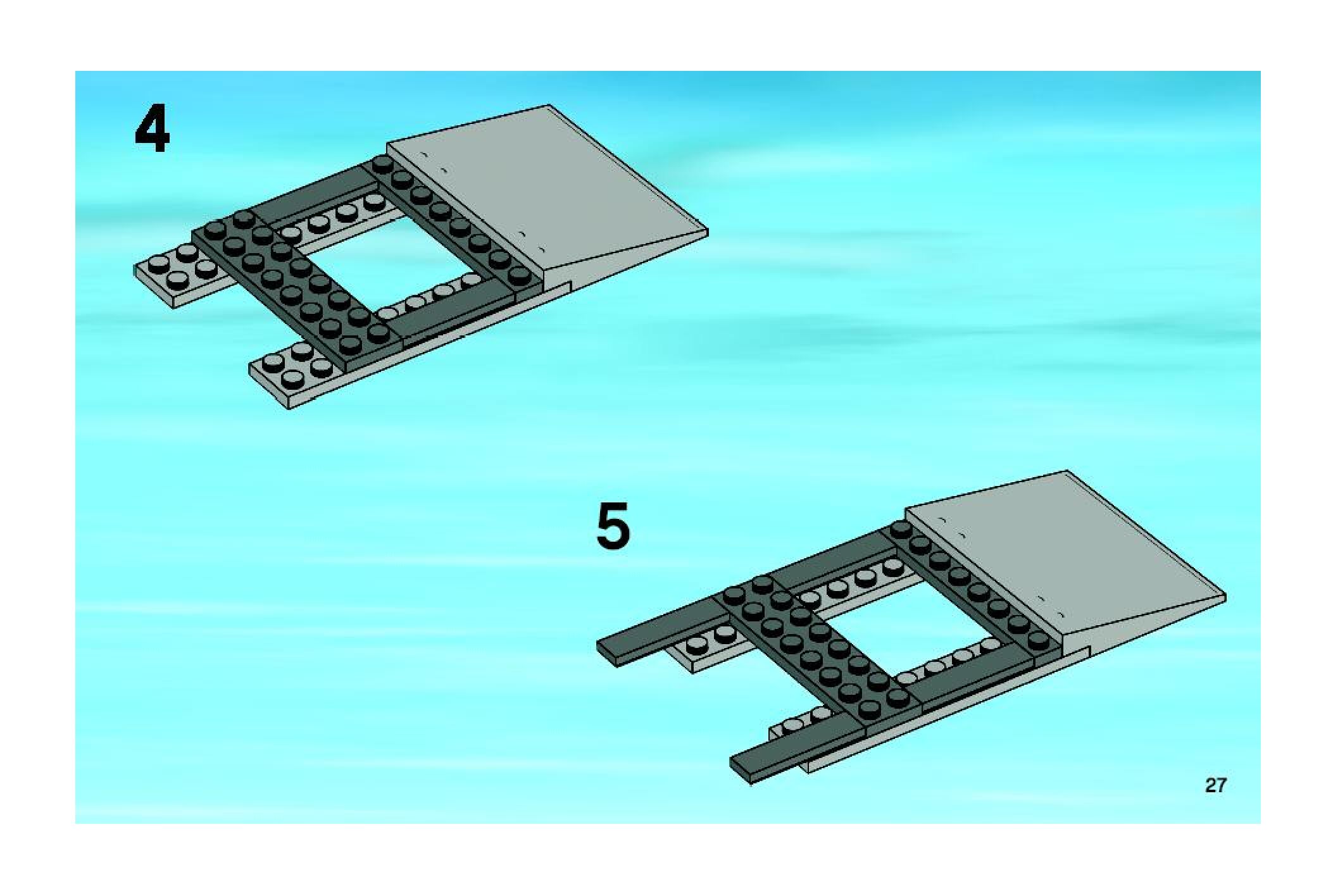 4

5

27