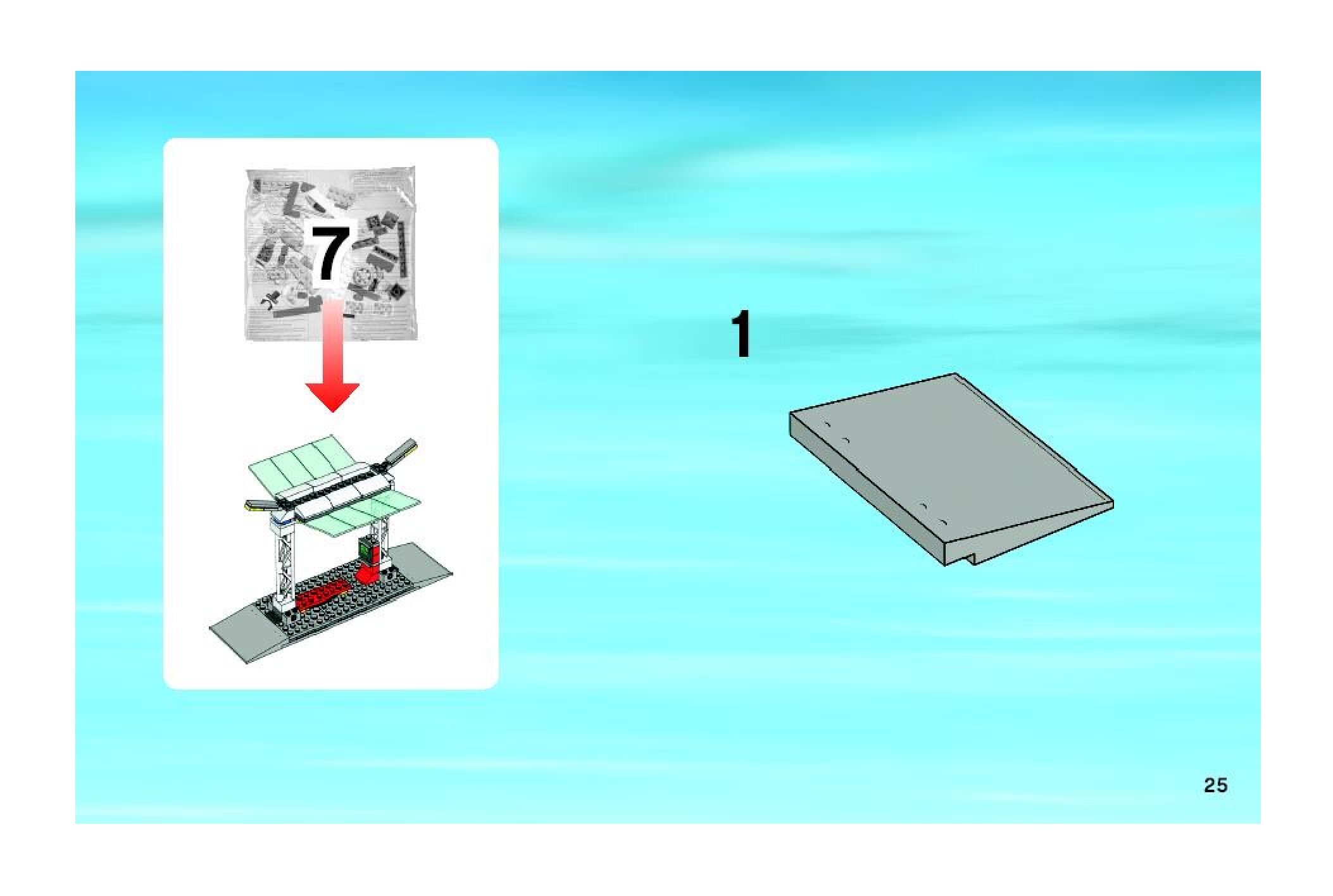 7

1

25