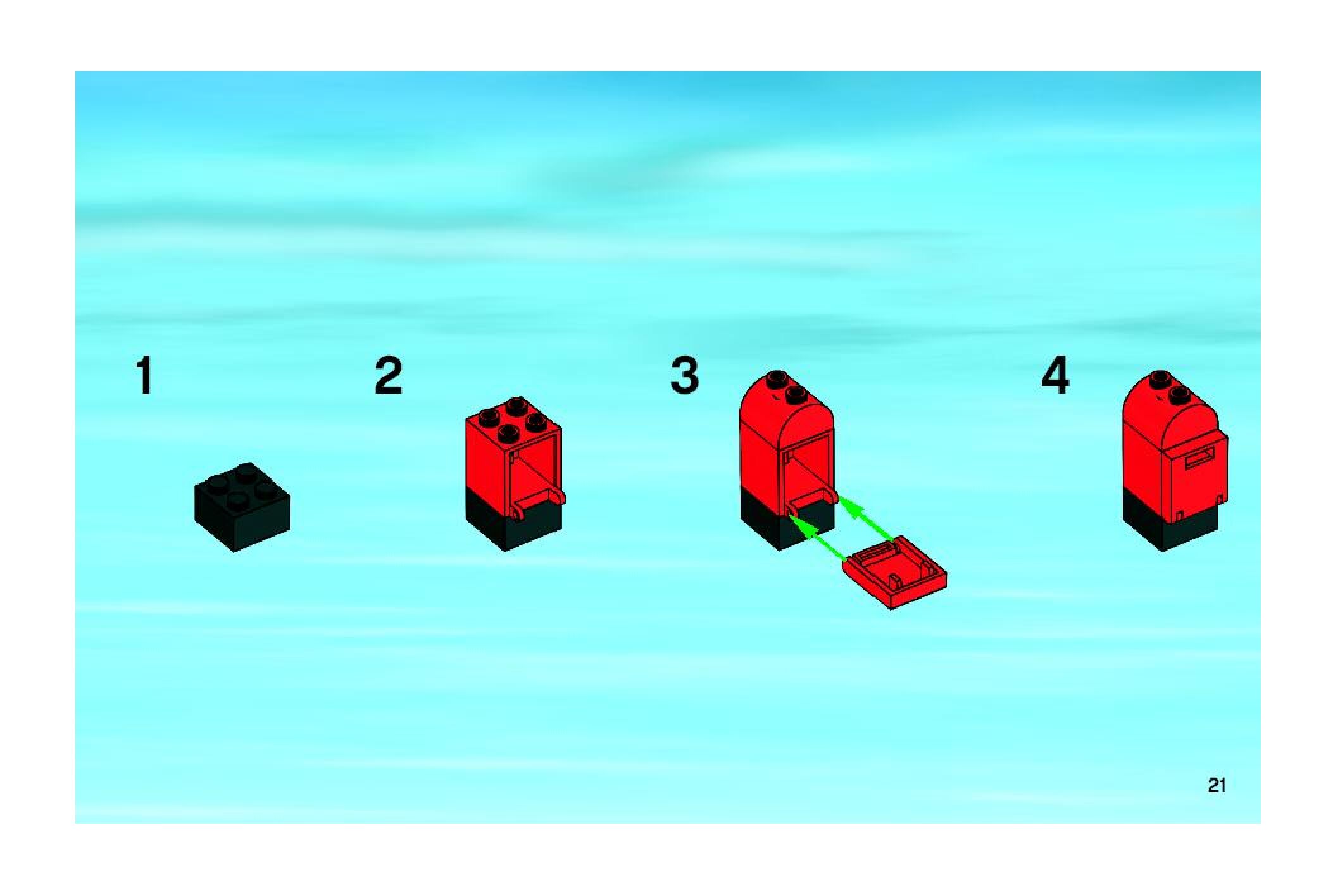 1

2

3

4

21