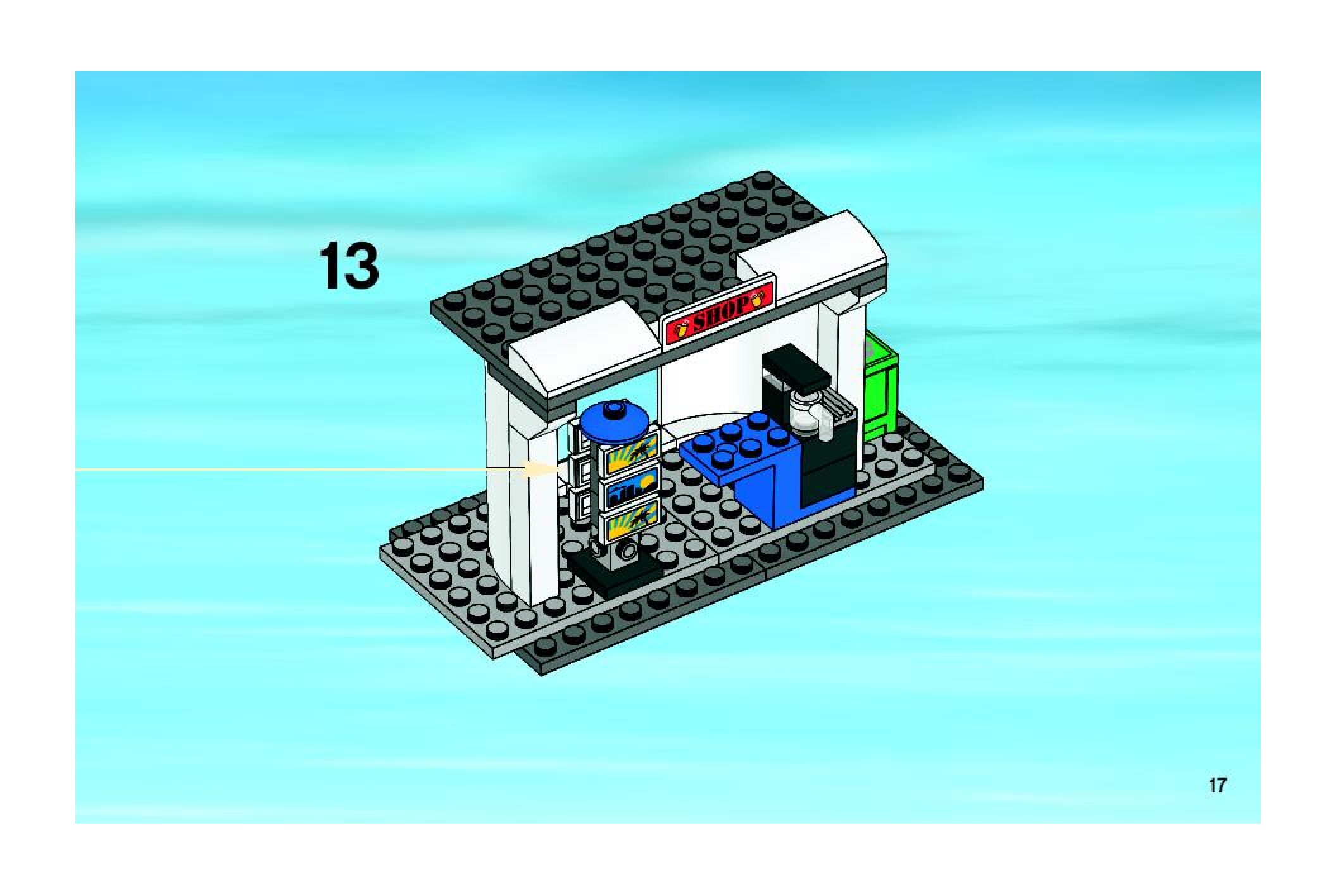 13

SHOP

17