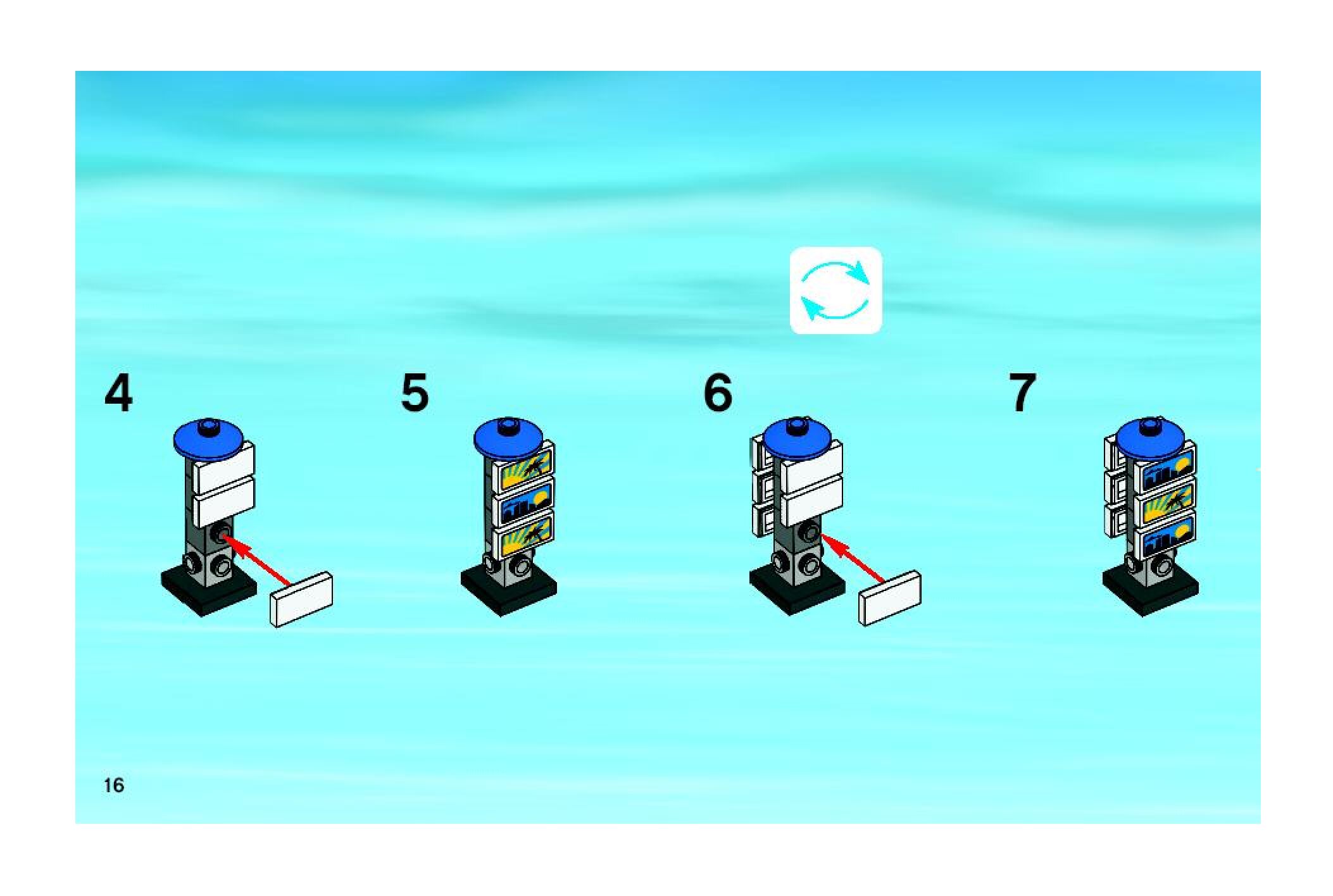 4

5

6

7

16