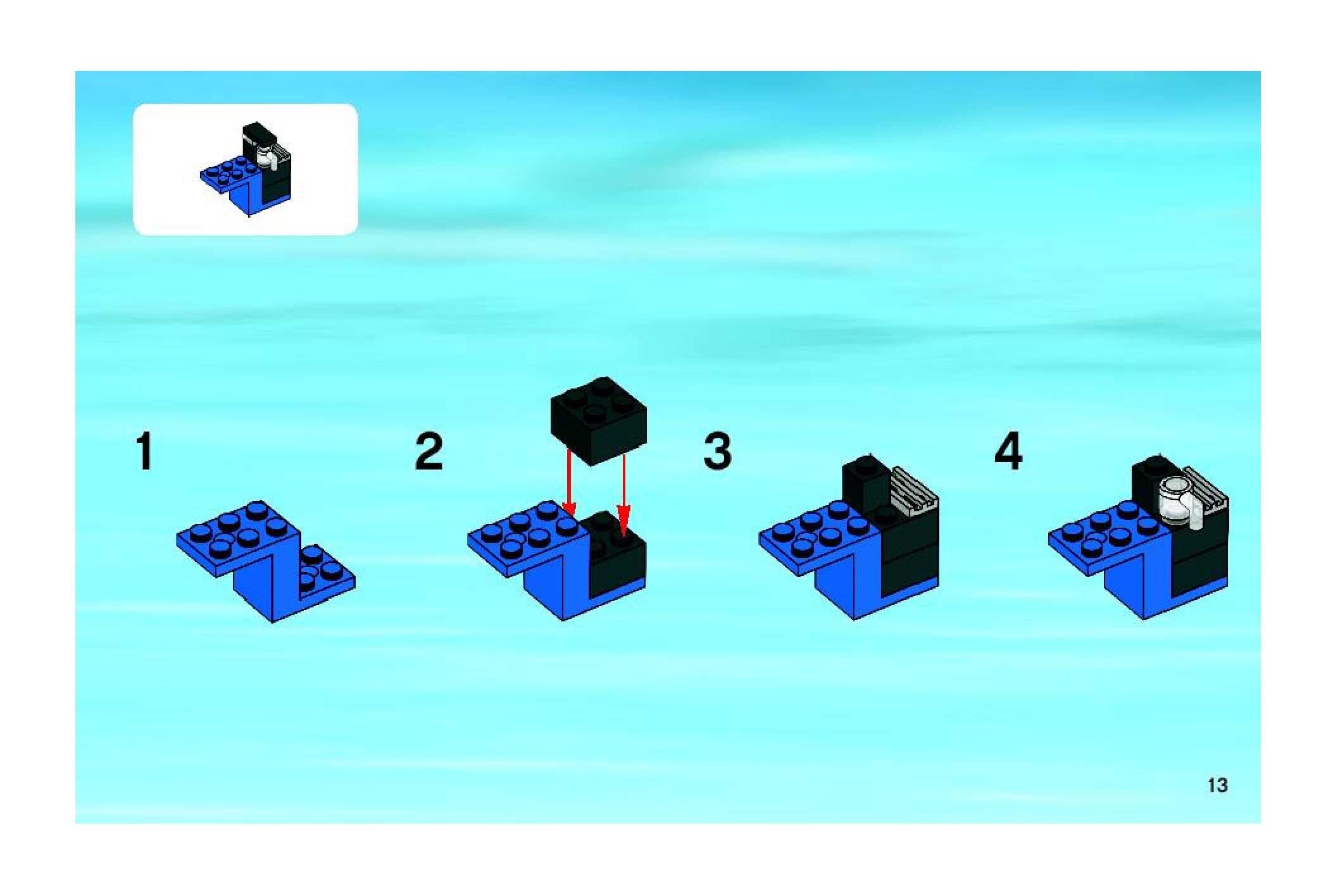 1

2

3

4

13