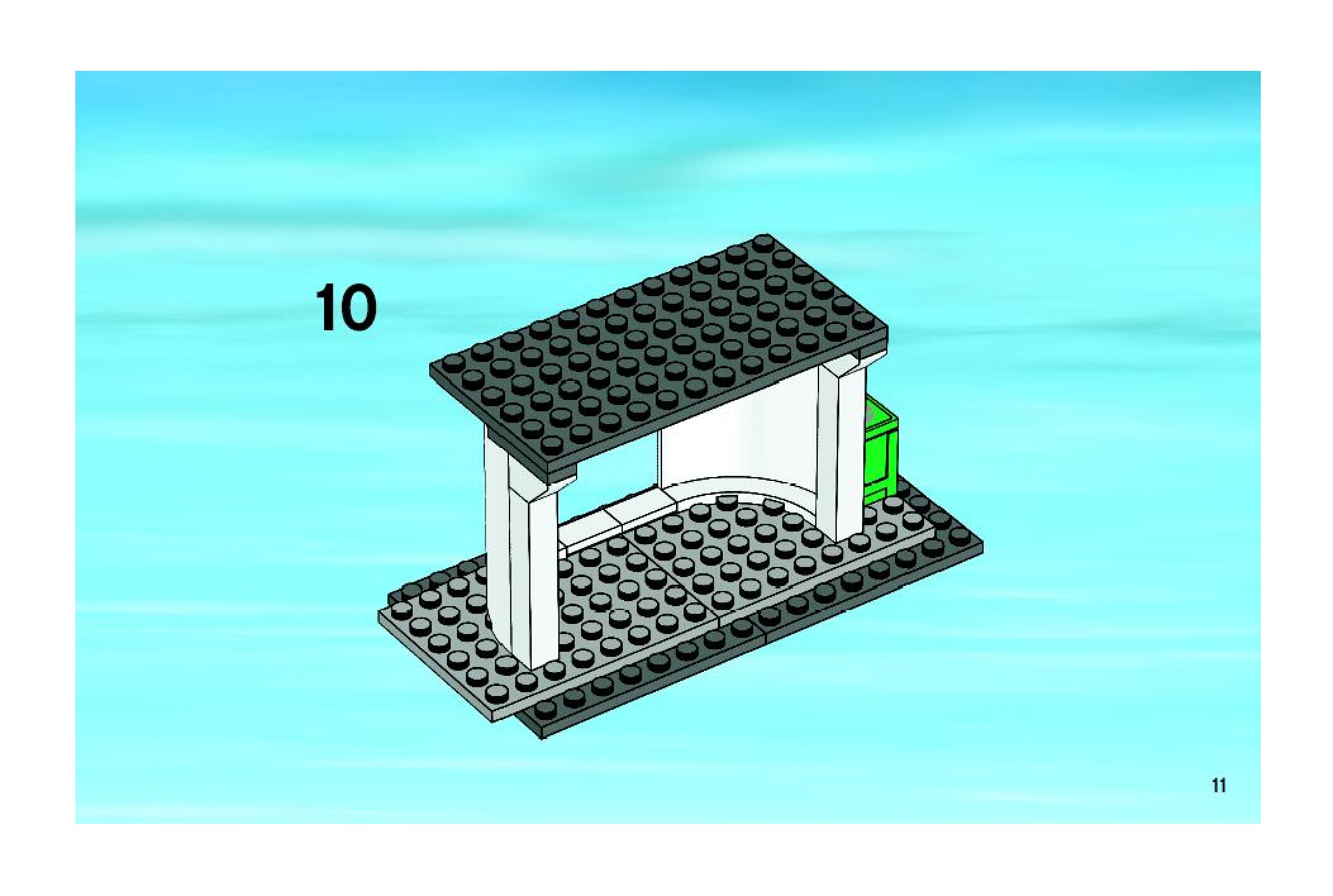 10

11