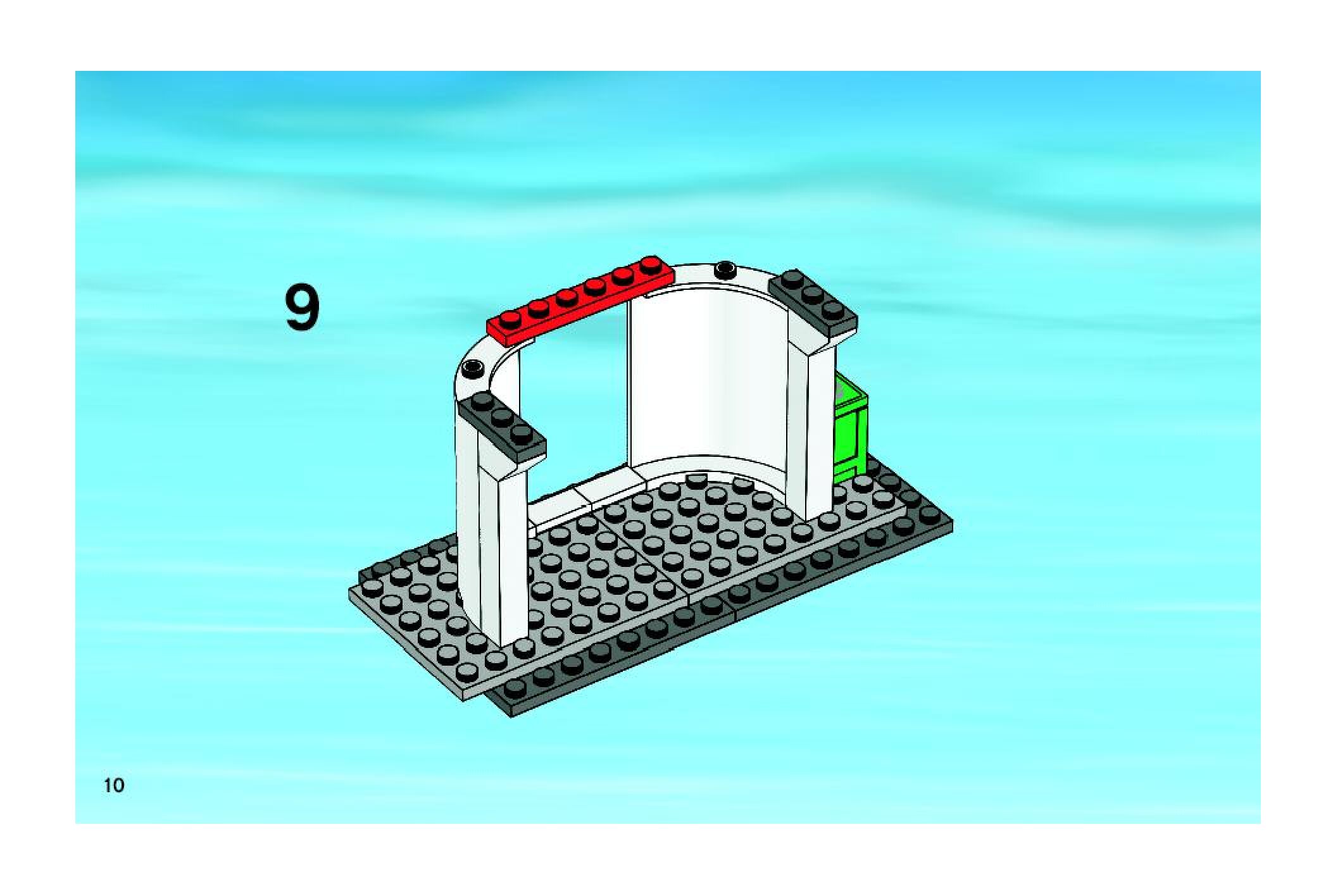 9

10