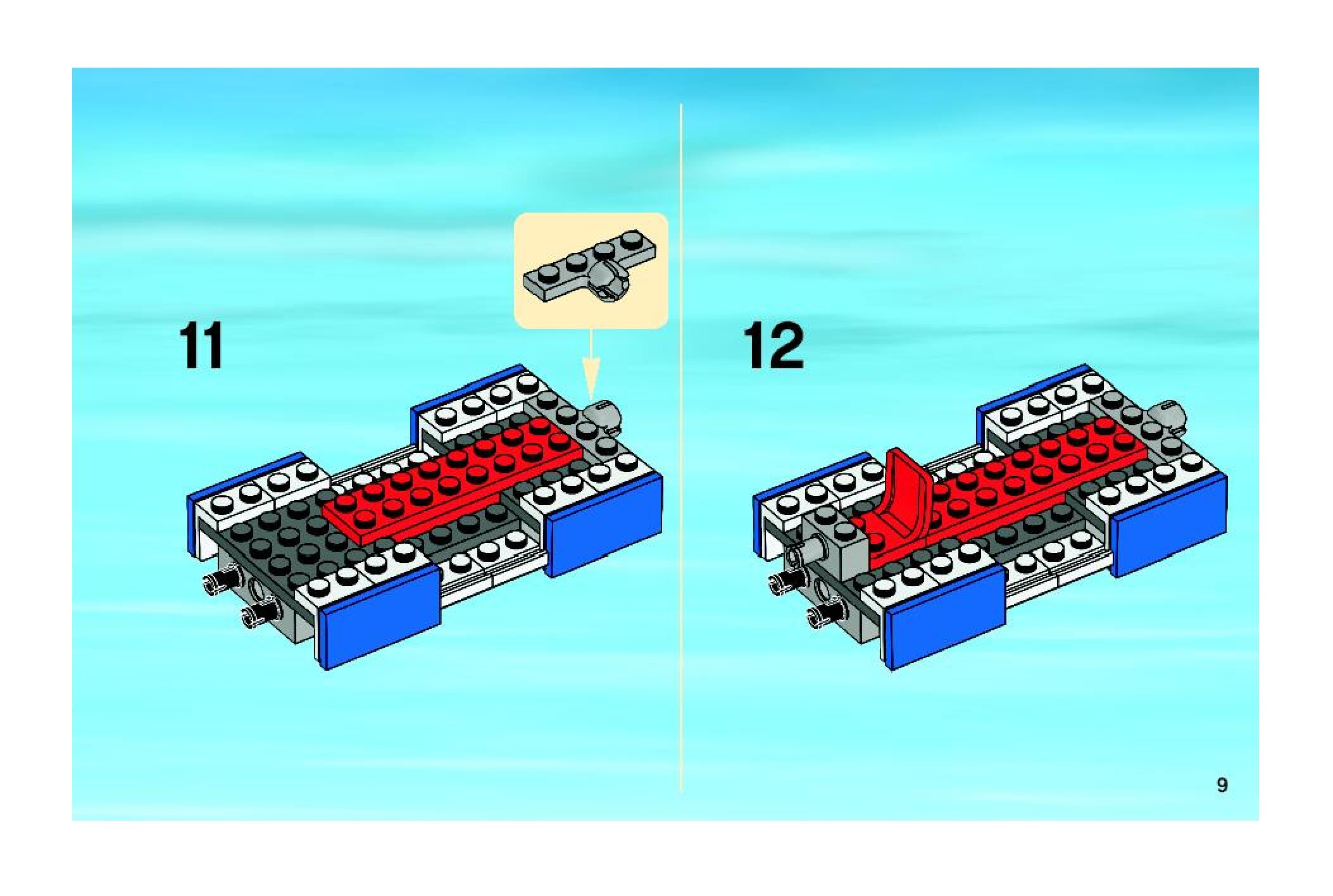 11

12

9