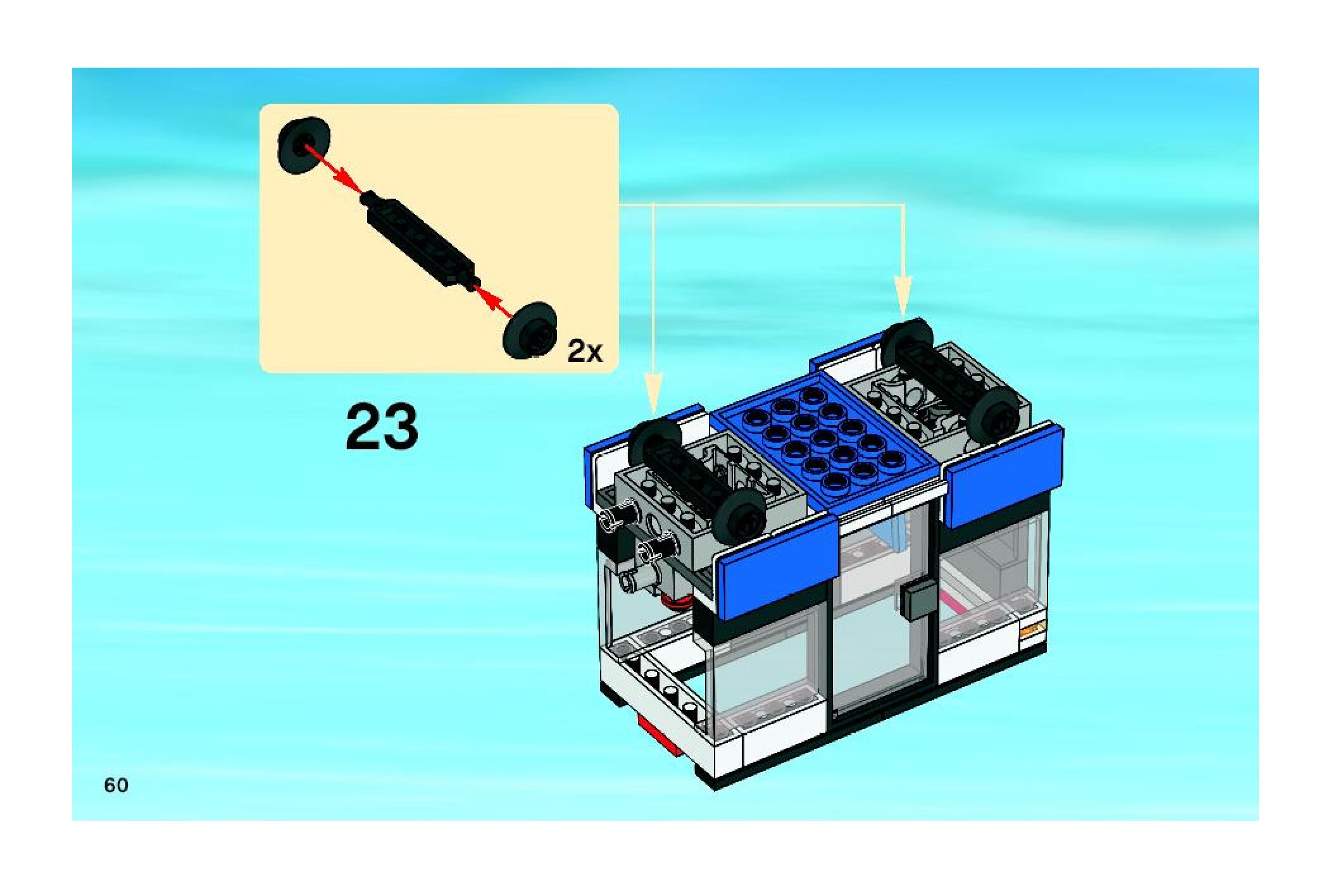 2x

23

60