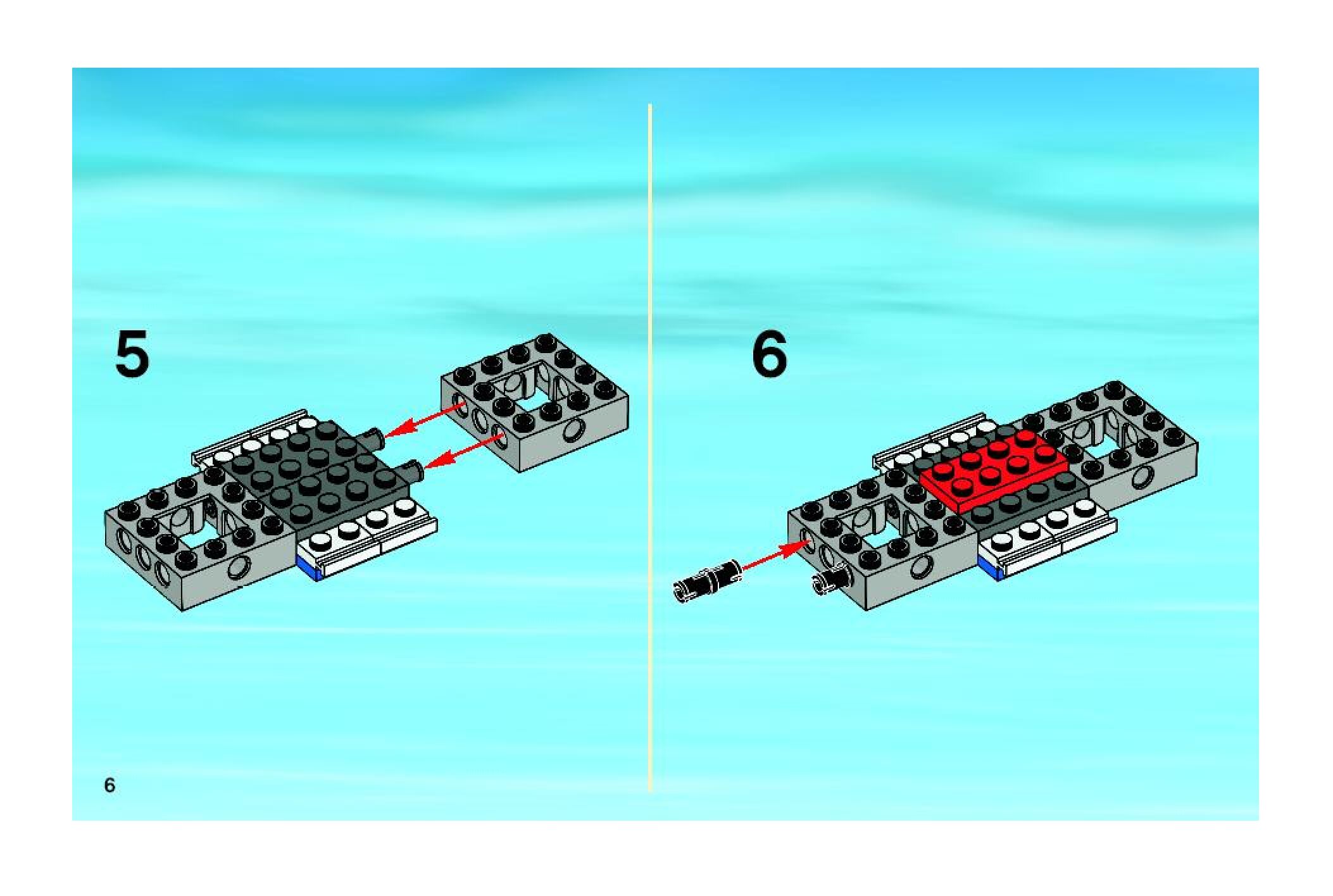 5

6

6