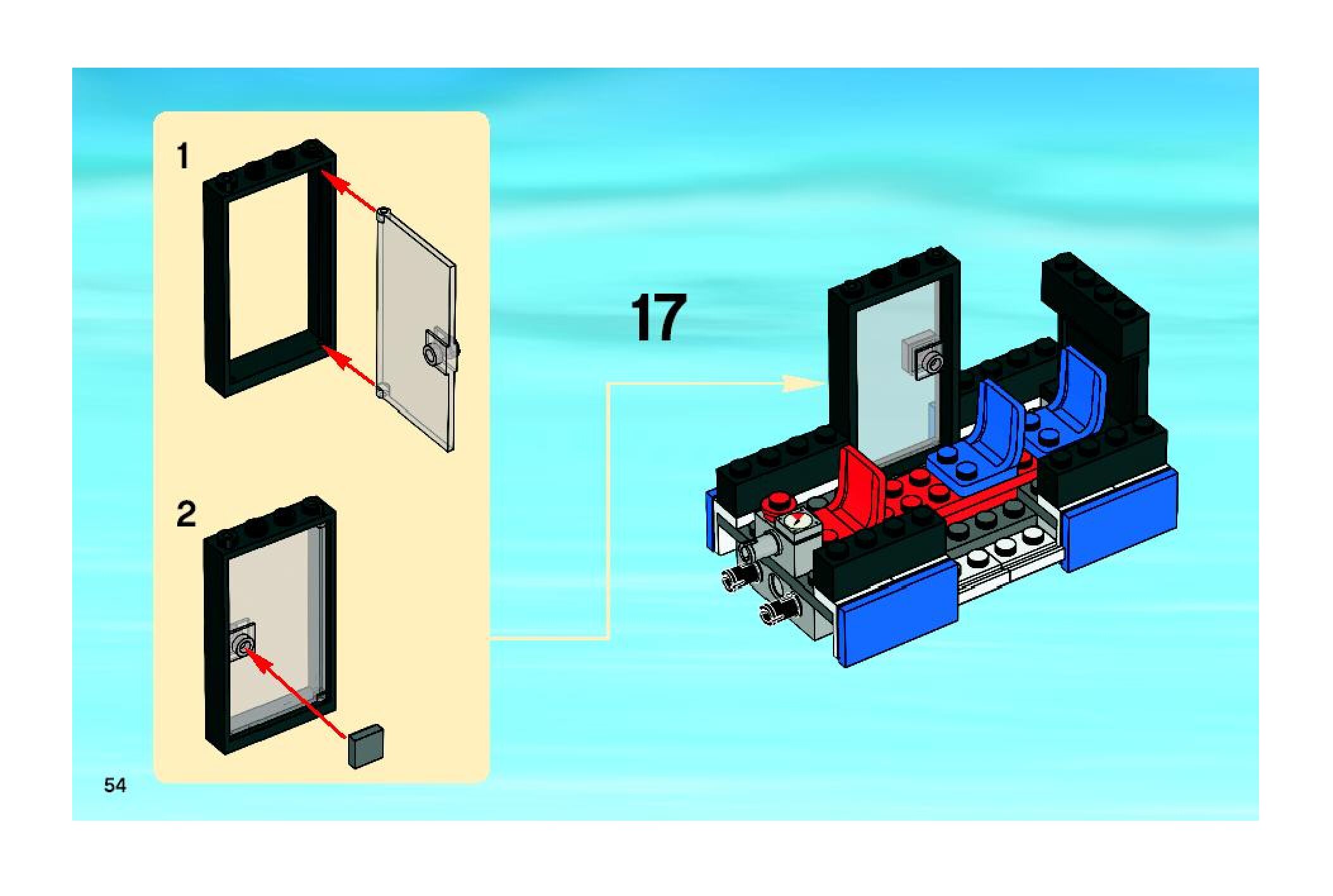 1

2

17

54