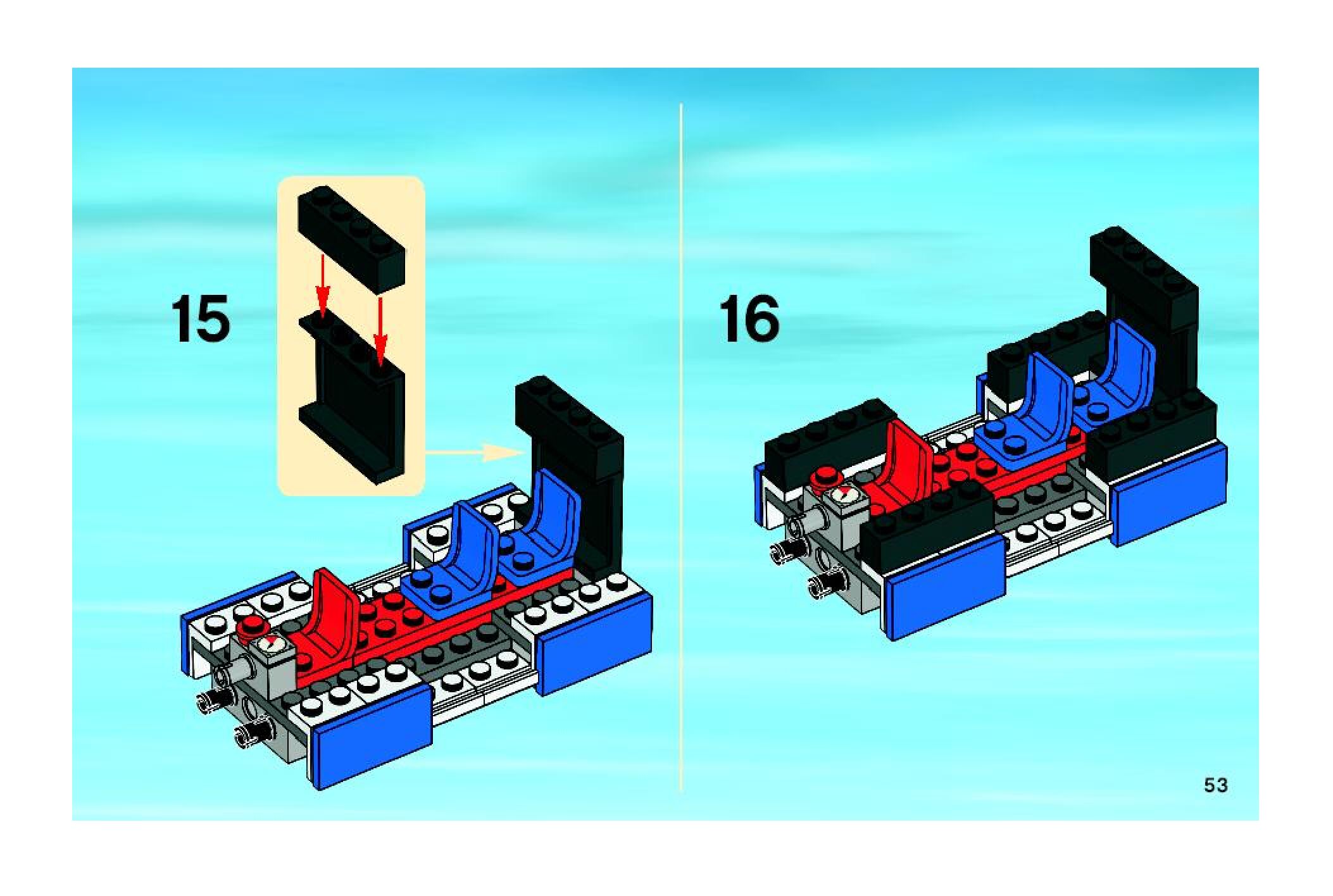 15

16

53