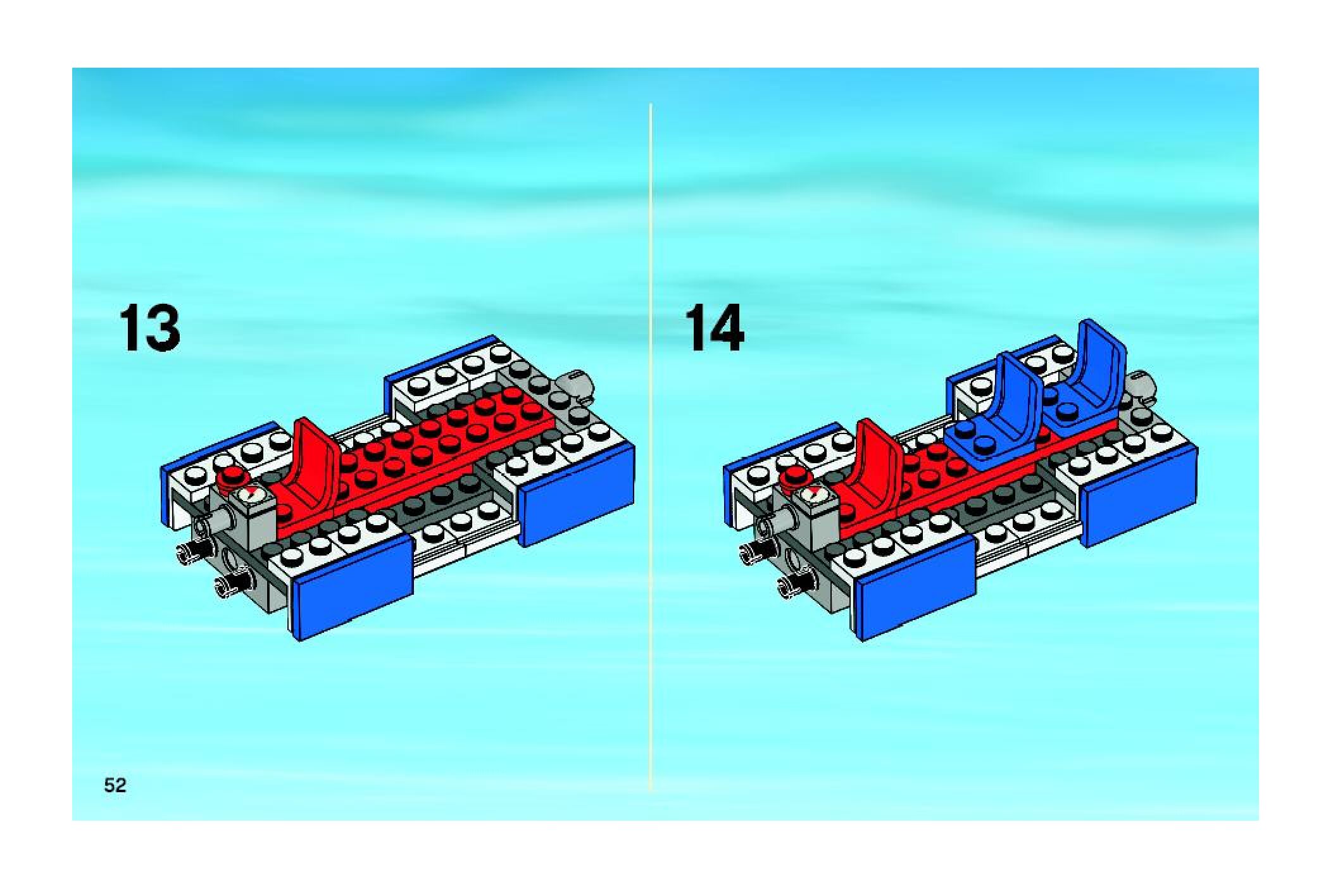 13

14

52