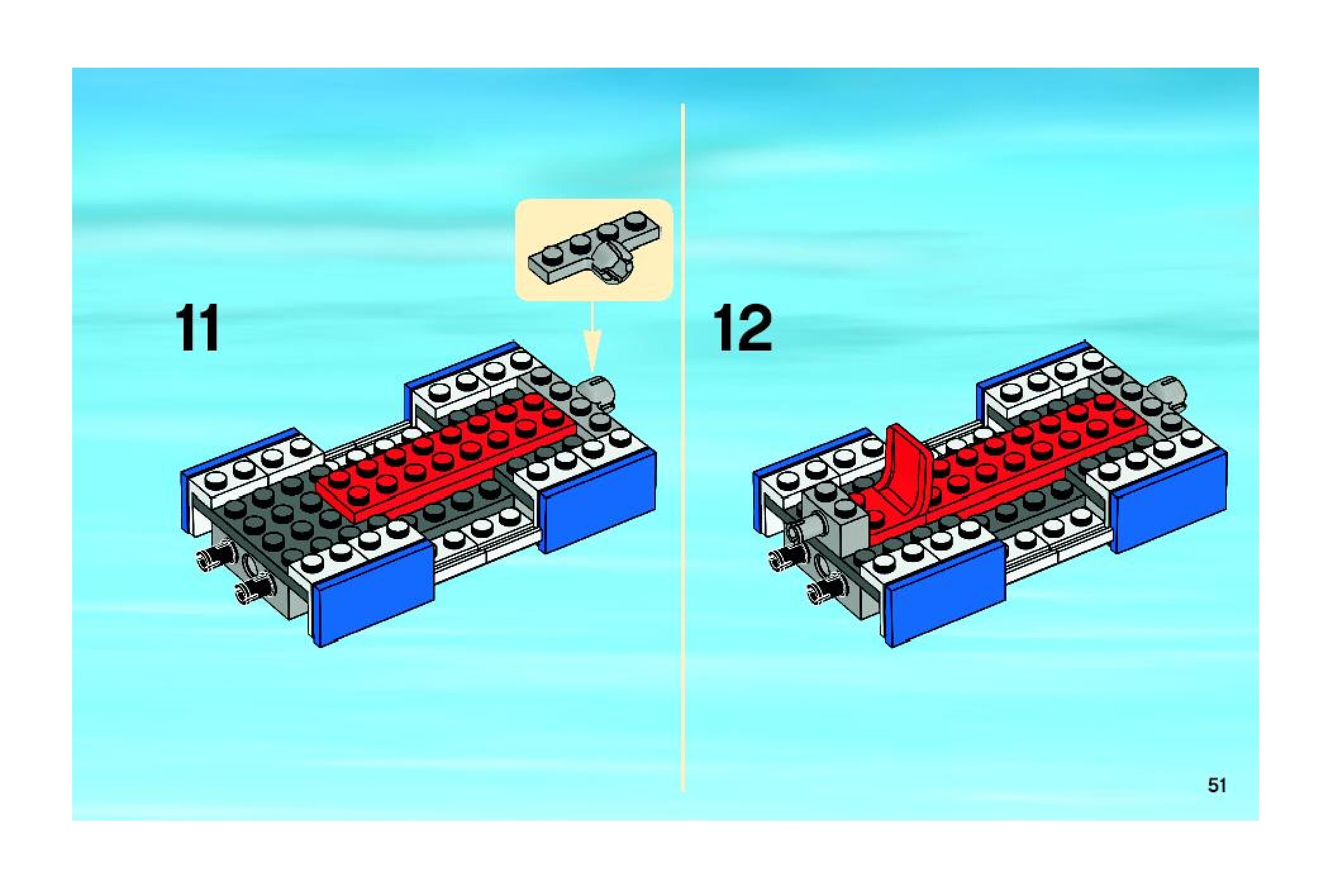 11

12

51