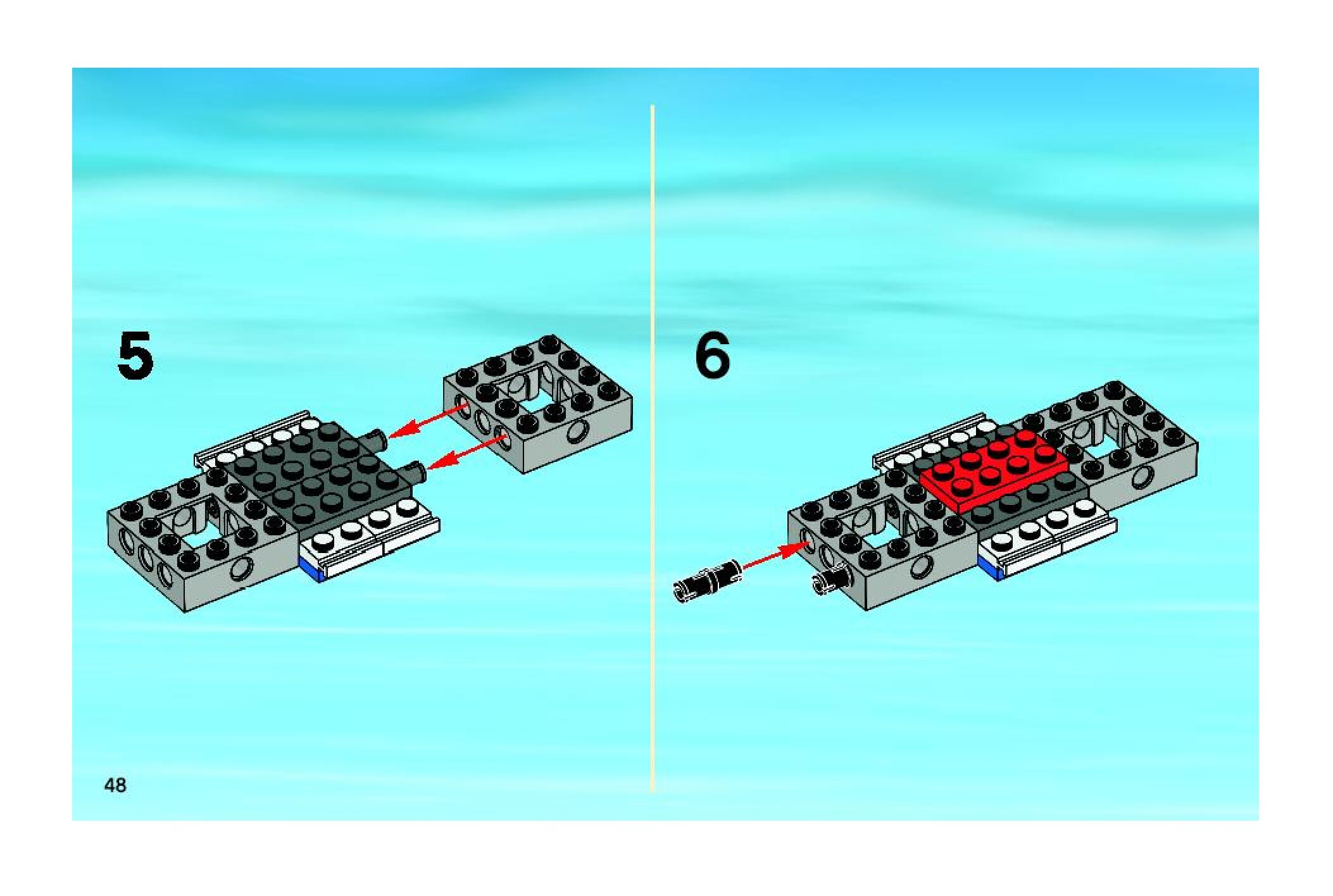 5

6

48