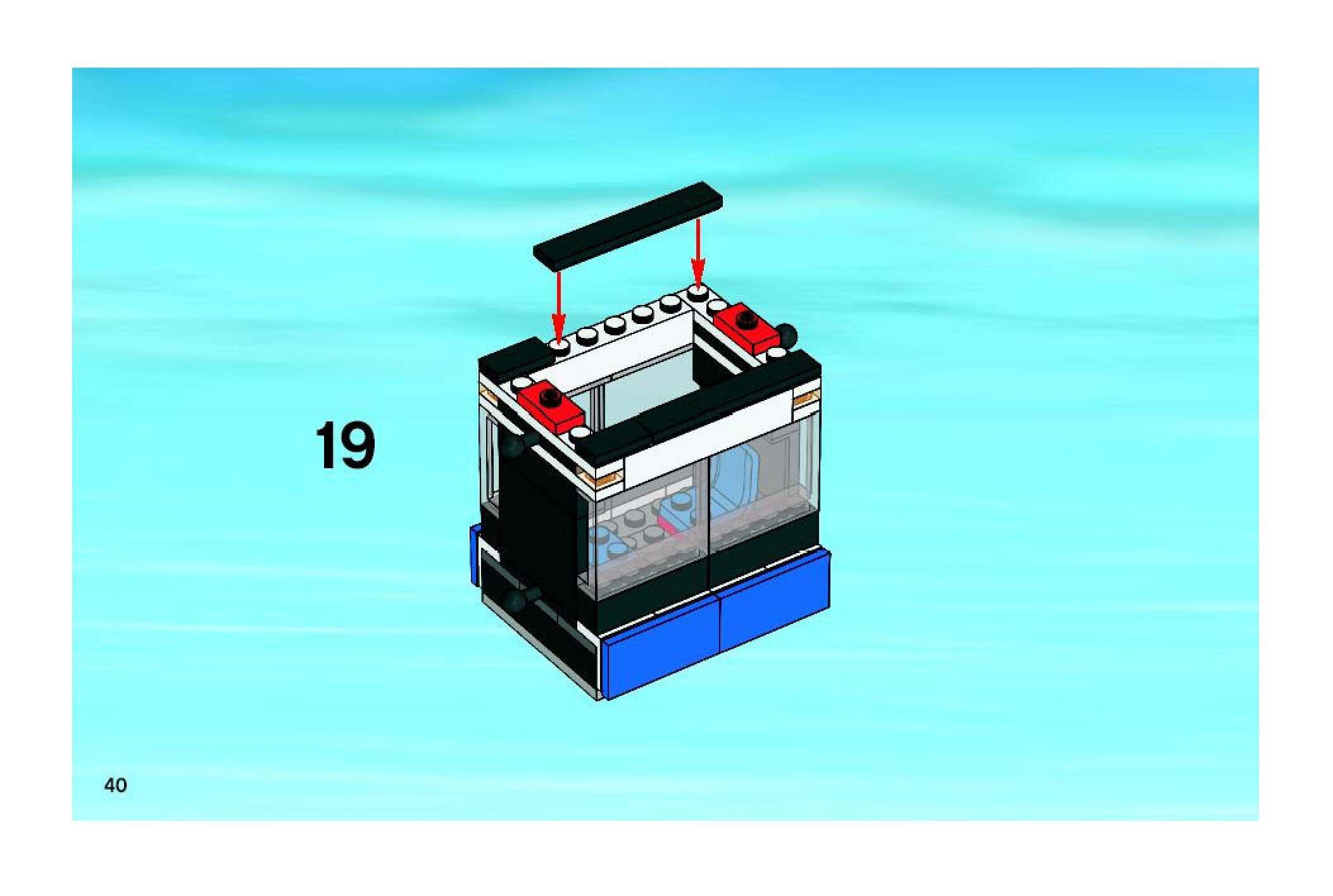 19

40