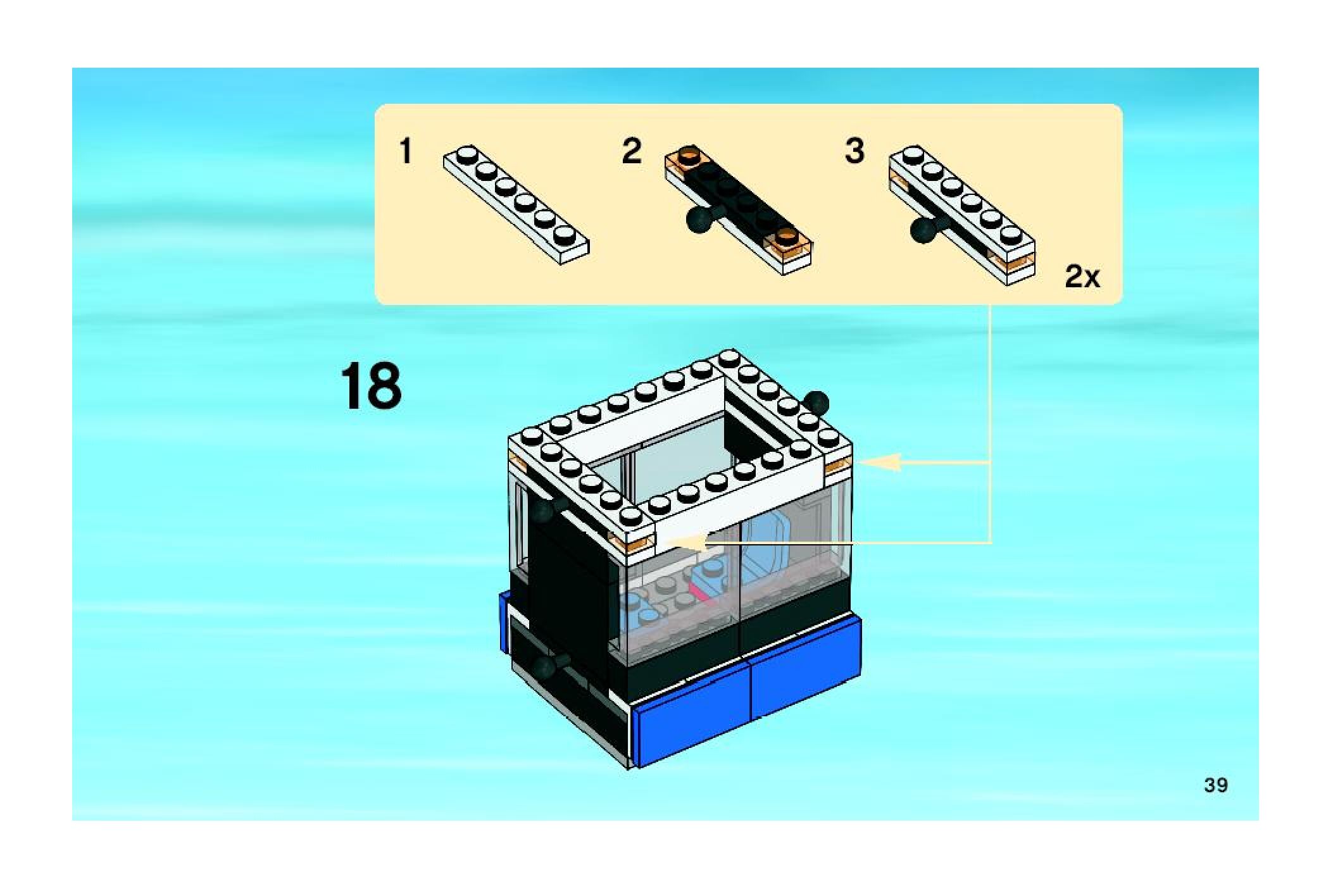 1

2

3

2x

18

39