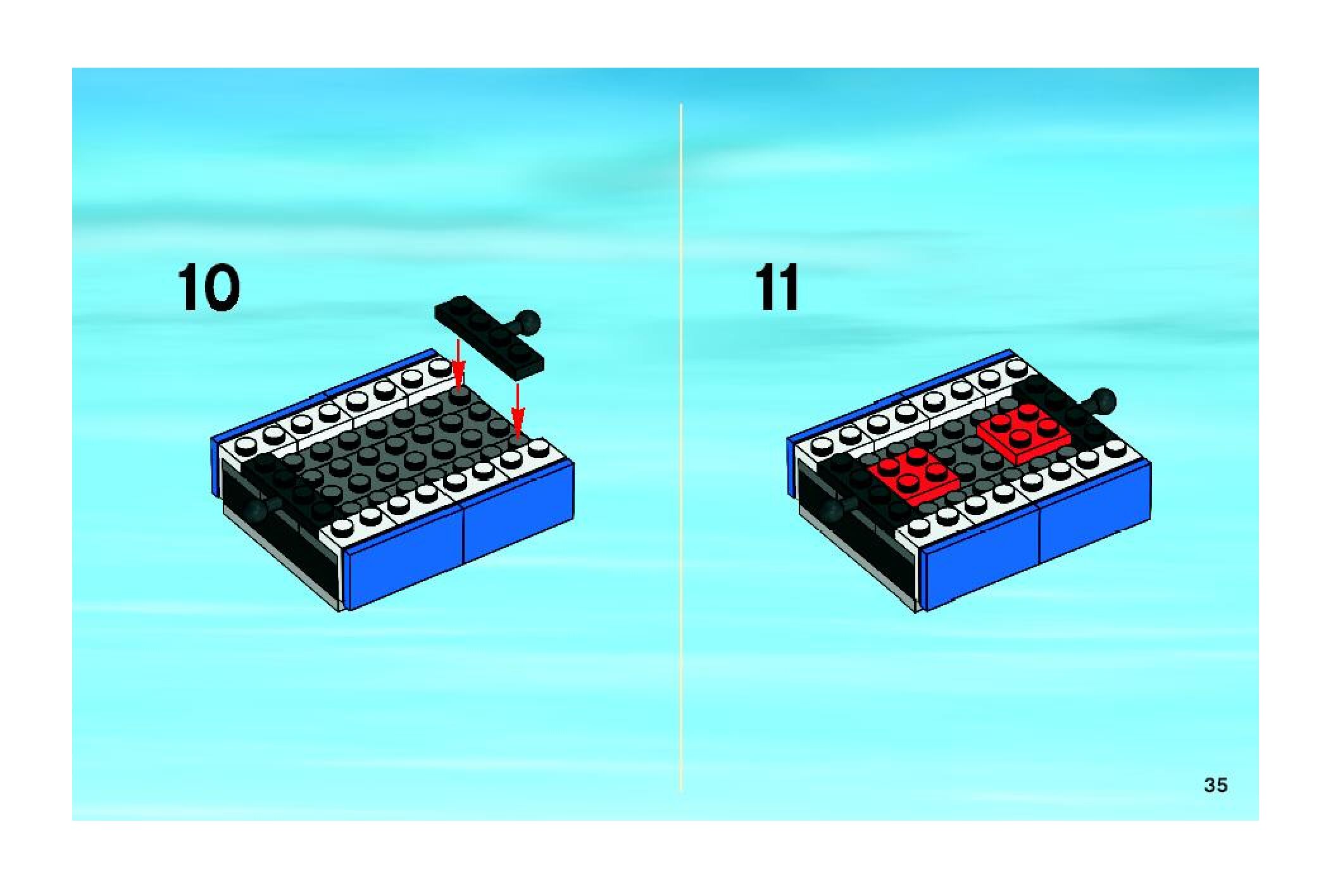 10

11

35