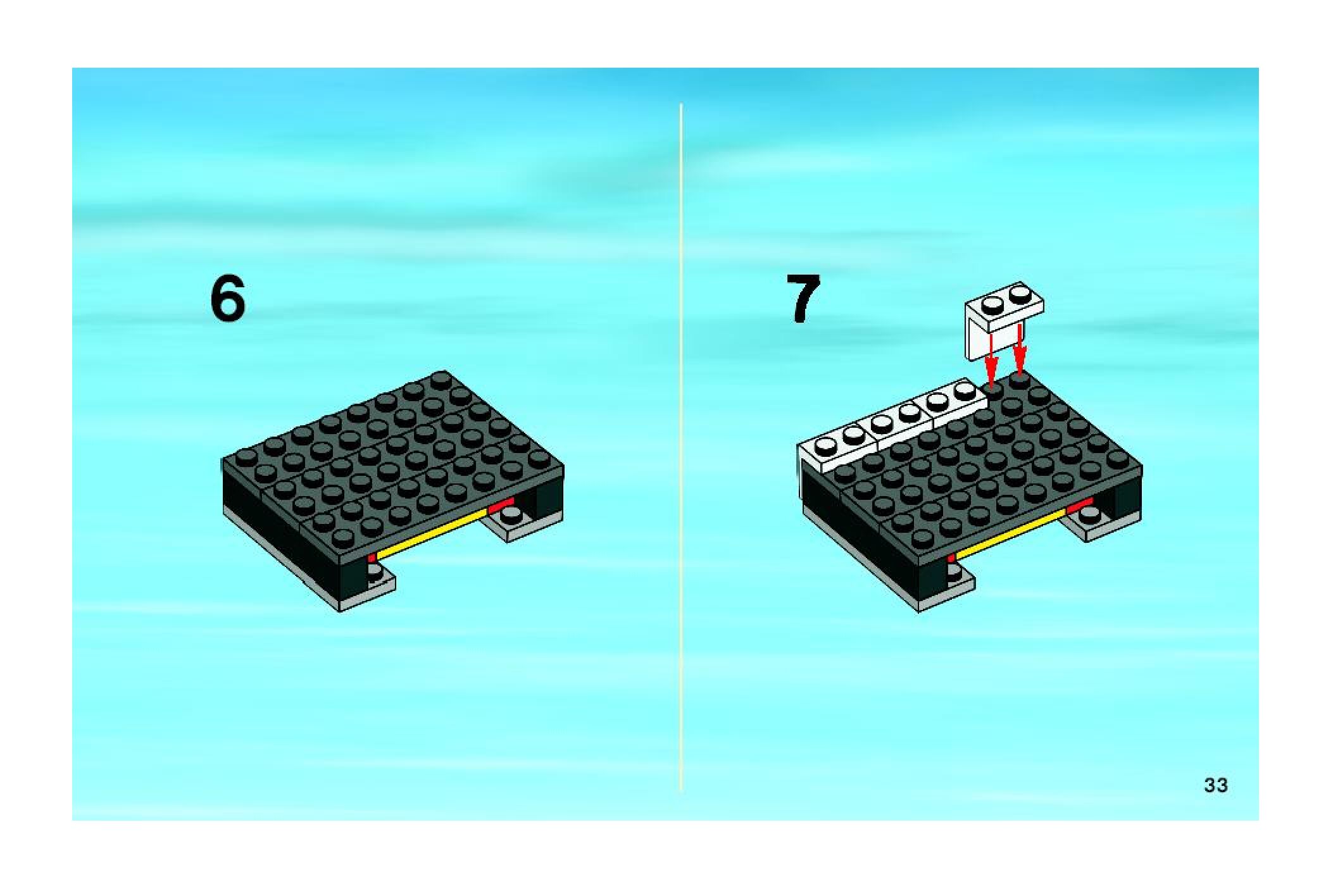 6

7

33