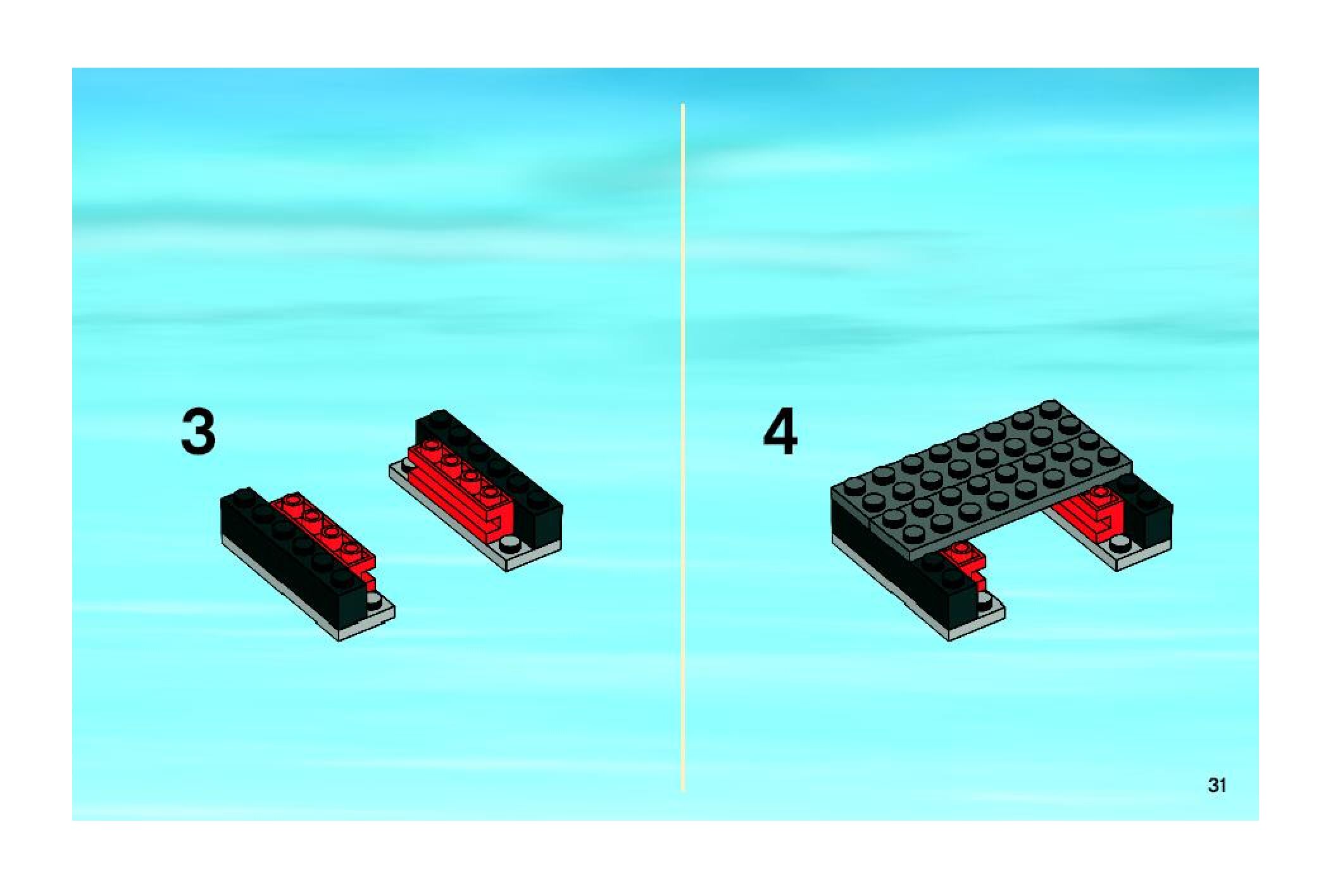 3

4

31