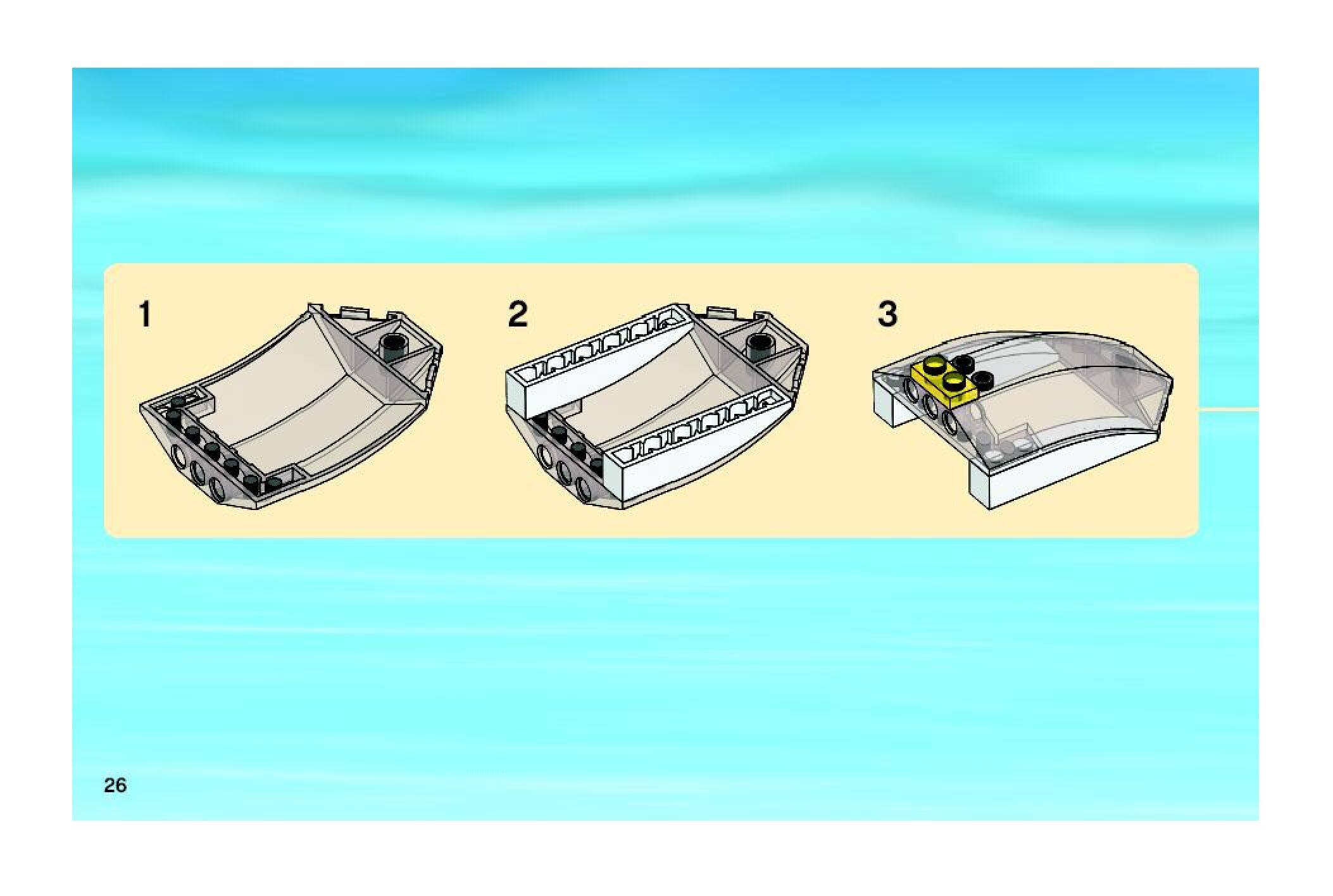 1

2

3

26