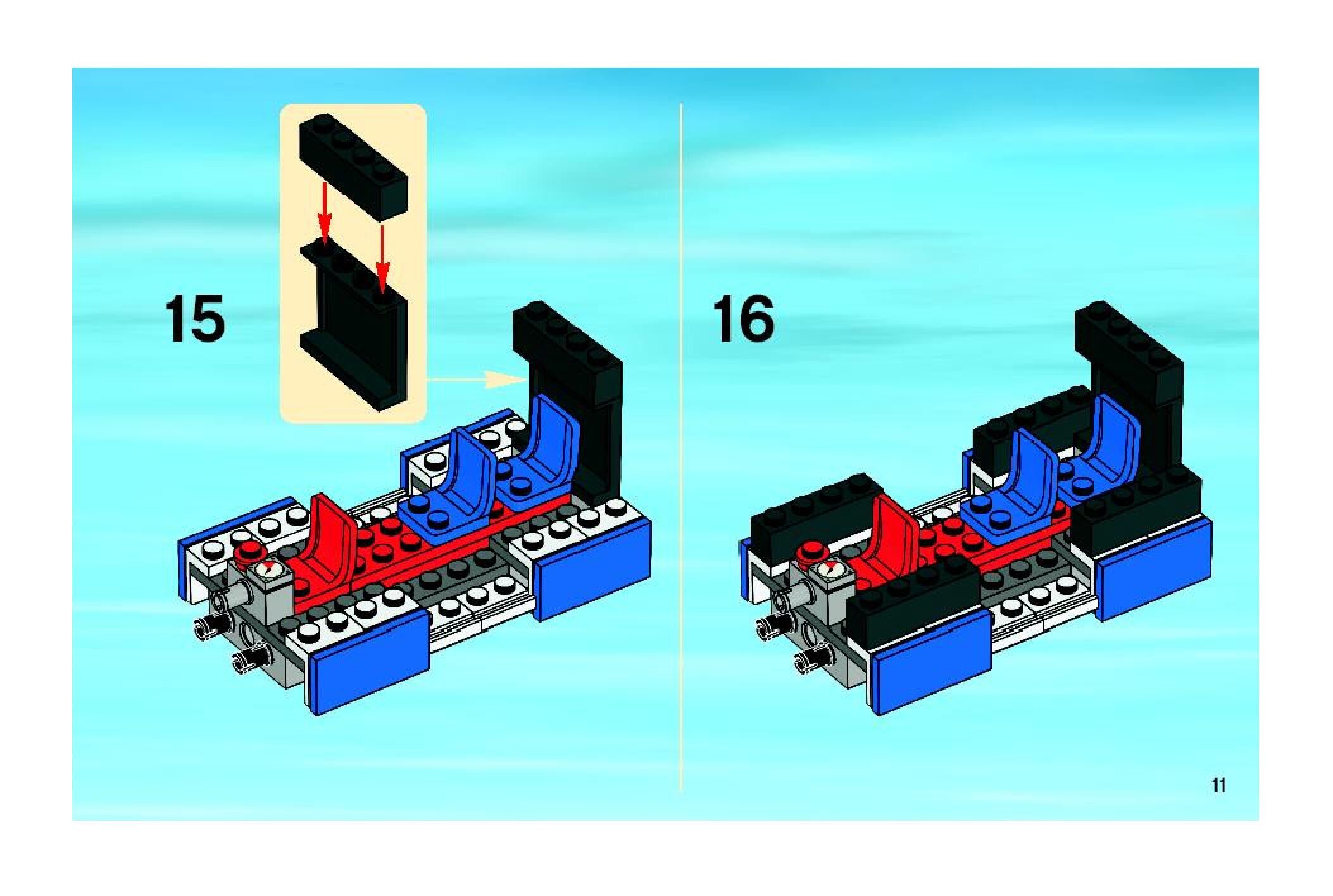 15

16

11