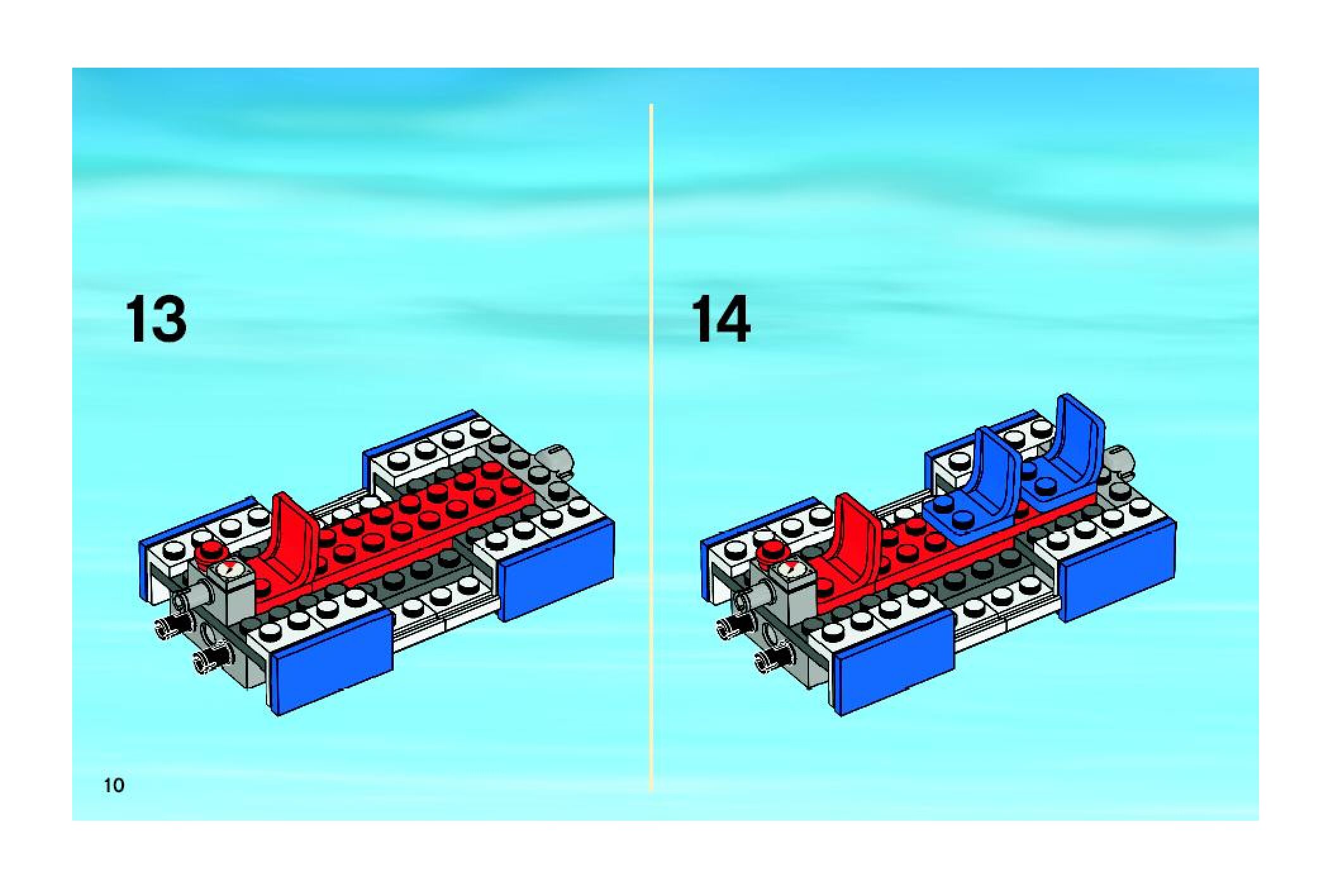 13

14

10